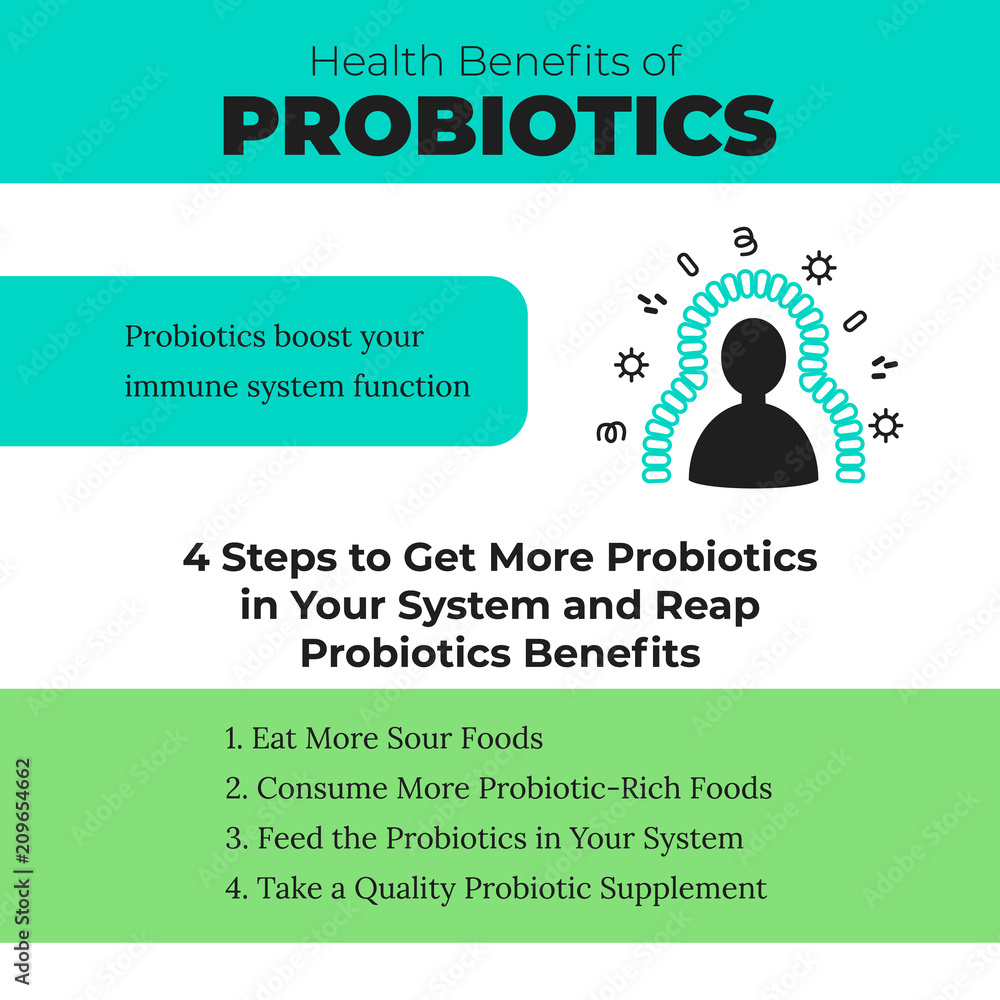 Health Benefits of
PROBIOTICS

Probiotics boost your immune system function

4 Steps to Get More Probiotics in Your System and Reap Probiotics Benefits

1. Eat More Sour Foods
2. Consume More Probiotic-Rich Foods
3. Feed the Probiotics in Your System
4. Take a Quality Probiotic Supplement

Adobe Stock | #209654662