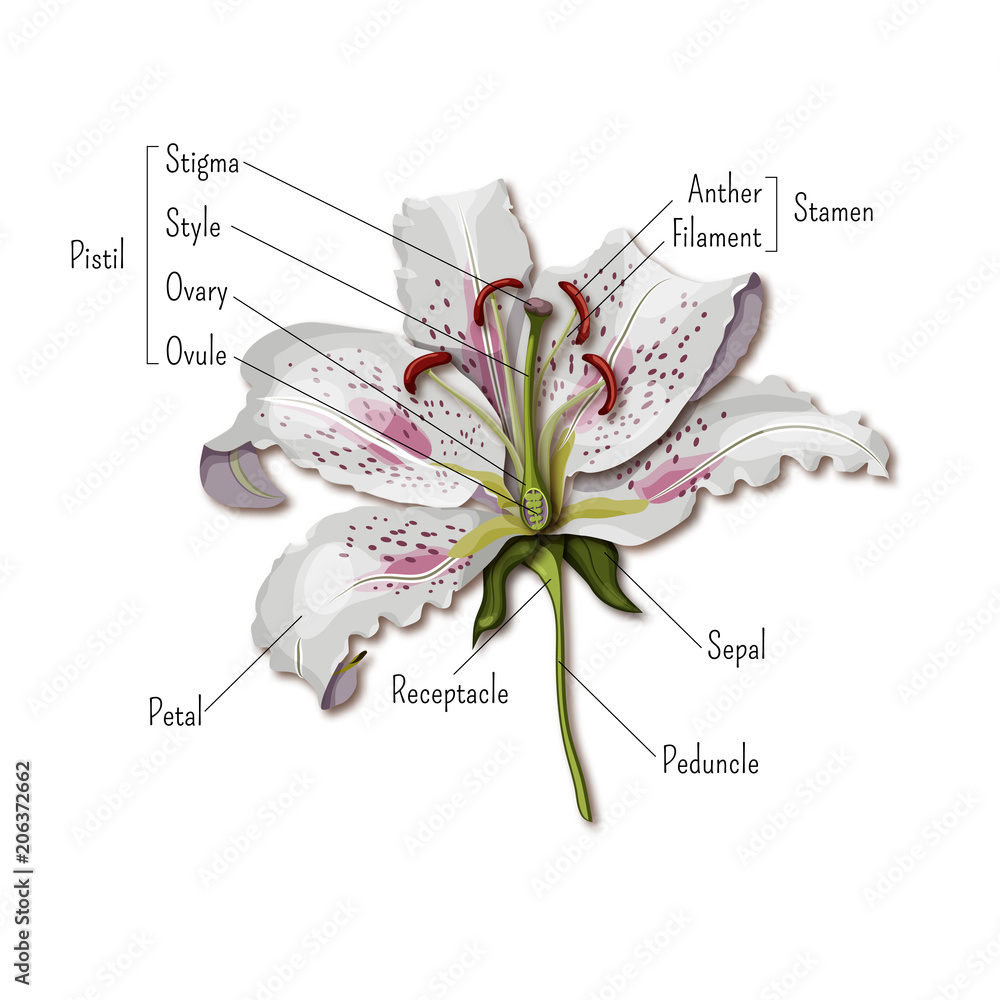 Pistil
Stigma
Style
Ovary
Ovule

Anther
Filament
Stamen

Petal
Receptacle
Sepal
Peduncle

Adobe Stock | #206372662