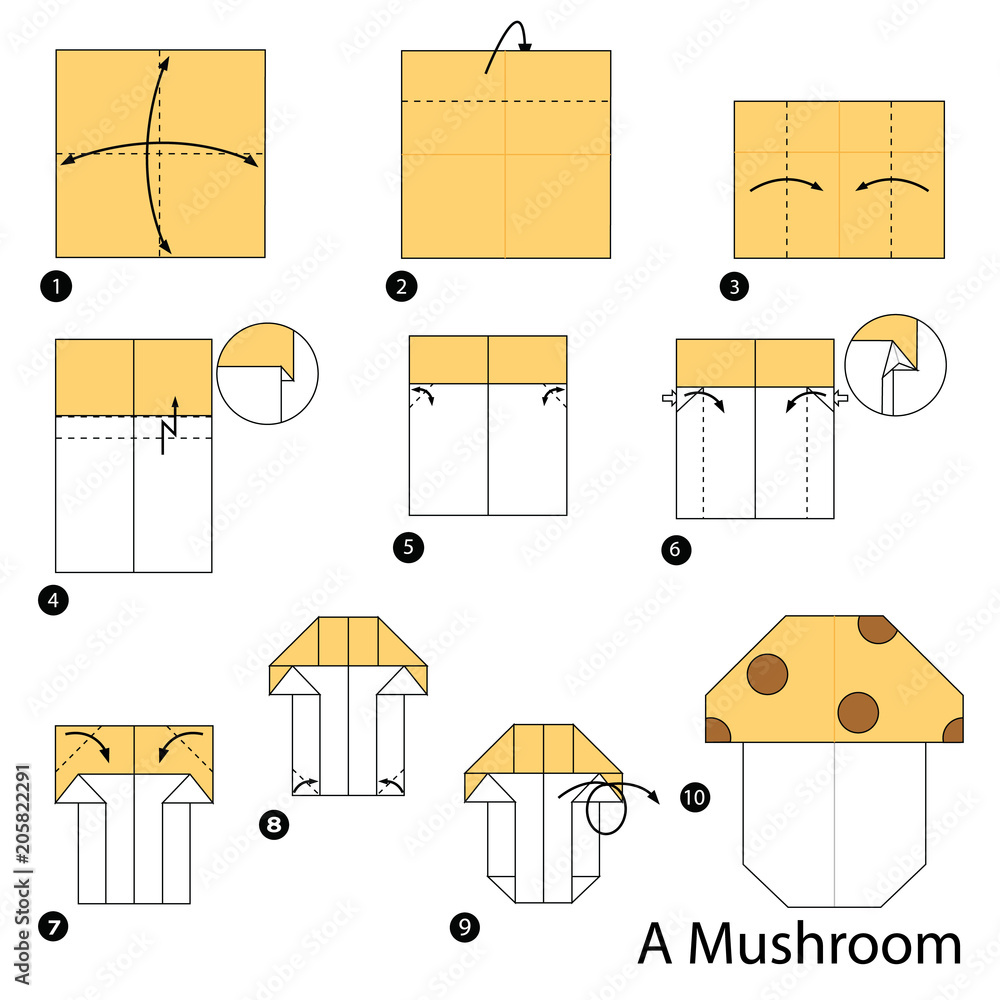 1
2
3
4
5
6
7
8
9
10
A Mushroom
Adobe Stock | #205822291