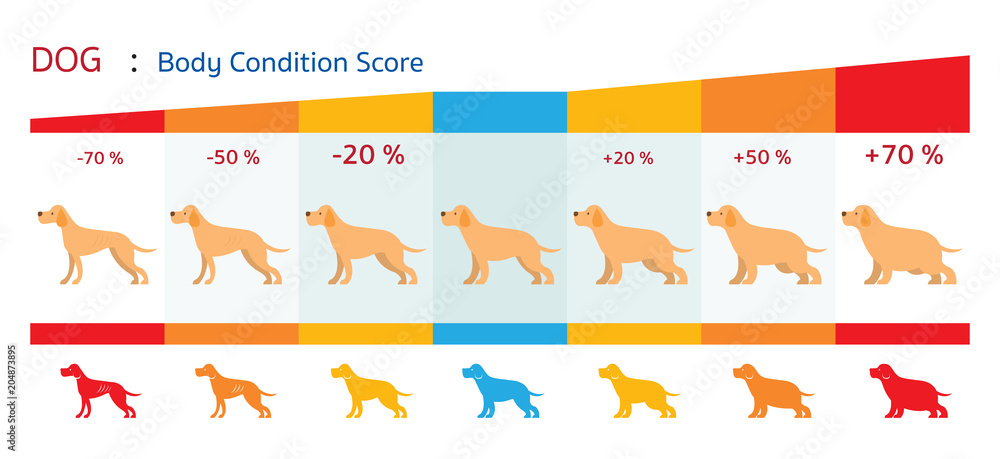 DOG : Body Condition Score

-70 %

-50 %

-20 %

+20 %

+50 %

+70 %

204873895