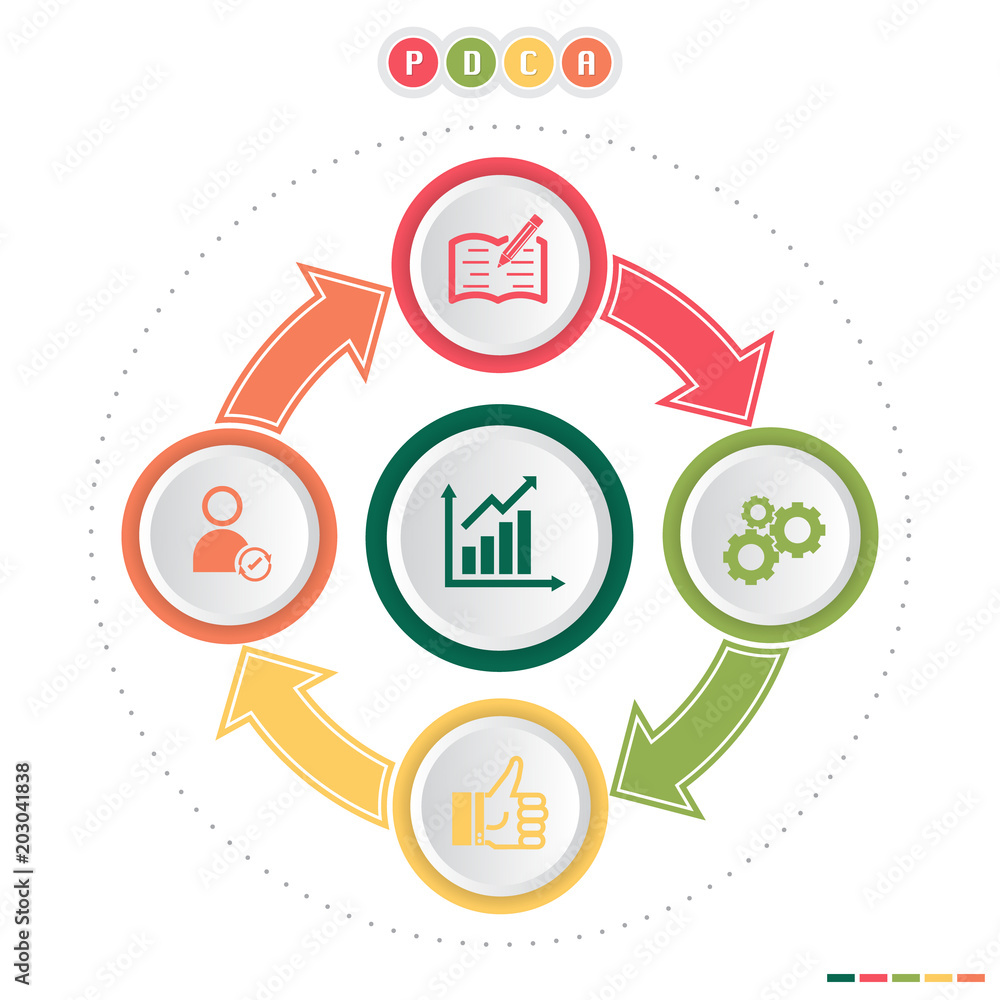 P D C A

Adobe Stock | #203041838