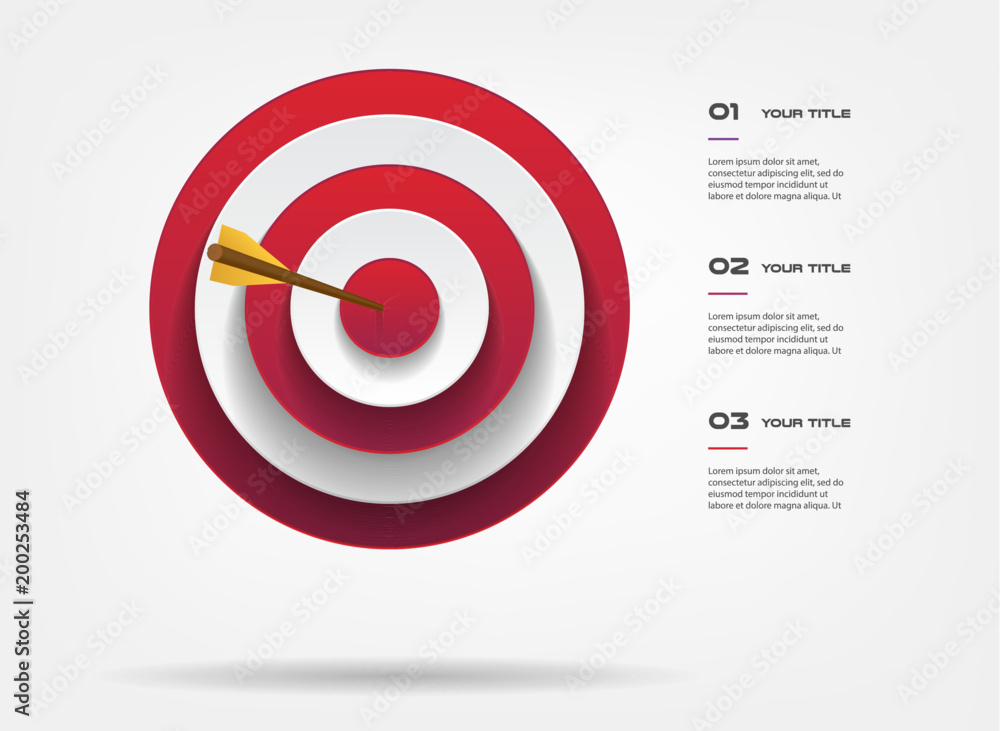 01 YOUR TITLE

Lorem ipsum dolor sit amet, consectetur adipiscing elit, sed do eiusmod tempor incididunt ut labore et dolore magna aliqua. Ut

02 YOUR TITLE

Lorem ipsum dolor sit amet, consectetur adipiscing elit, sed do eiusmod tempor incididunt ut labore et dolore magna aliqua. Ut

03 YOUR TITLE

Lorem ipsum dolor sit amet, consectetur adipiscing elit, sed do eiusmod tempor incididunt ut labore et dolore magna aliqua. Ut

Adobe Stock | #200253484