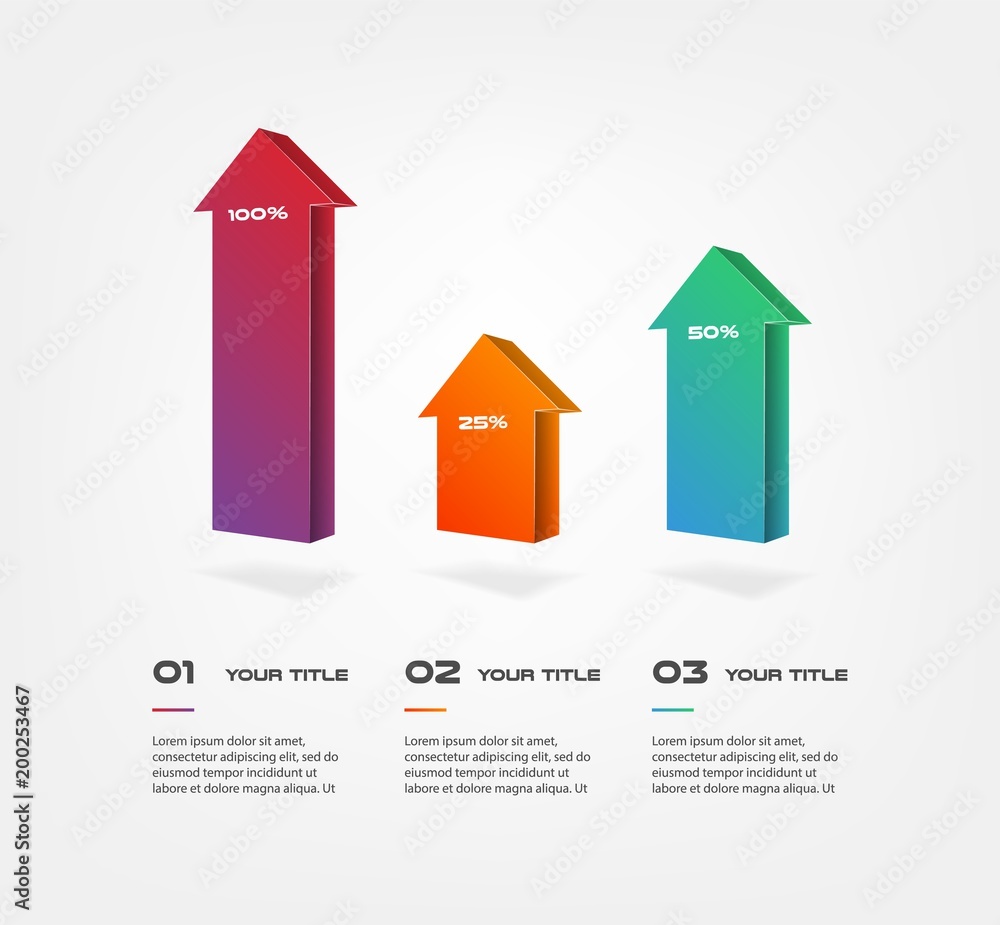 100%

25%

50%

01 YOUR TITLE

Lorem ipsum dolor sit amet, consectetur adipiscing elit, sed do eiusmod tempor incididunt ut labore et dolore magna aliqua. Ut

02 YOUR TITLE

Lorem ipsum dolor sit amet, consectetur adipiscing elit, sed do eiusmod tempor incididunt ut labore et dolore magna aliqua. Ut

03 YOUR TITLE

Lorem ipsum dolor sit amet, consectetur adipiscing elit, sed do eiusmod tempor incididunt ut labore et dolore magna aliqua. Ut

Adobe Stock | #200253467