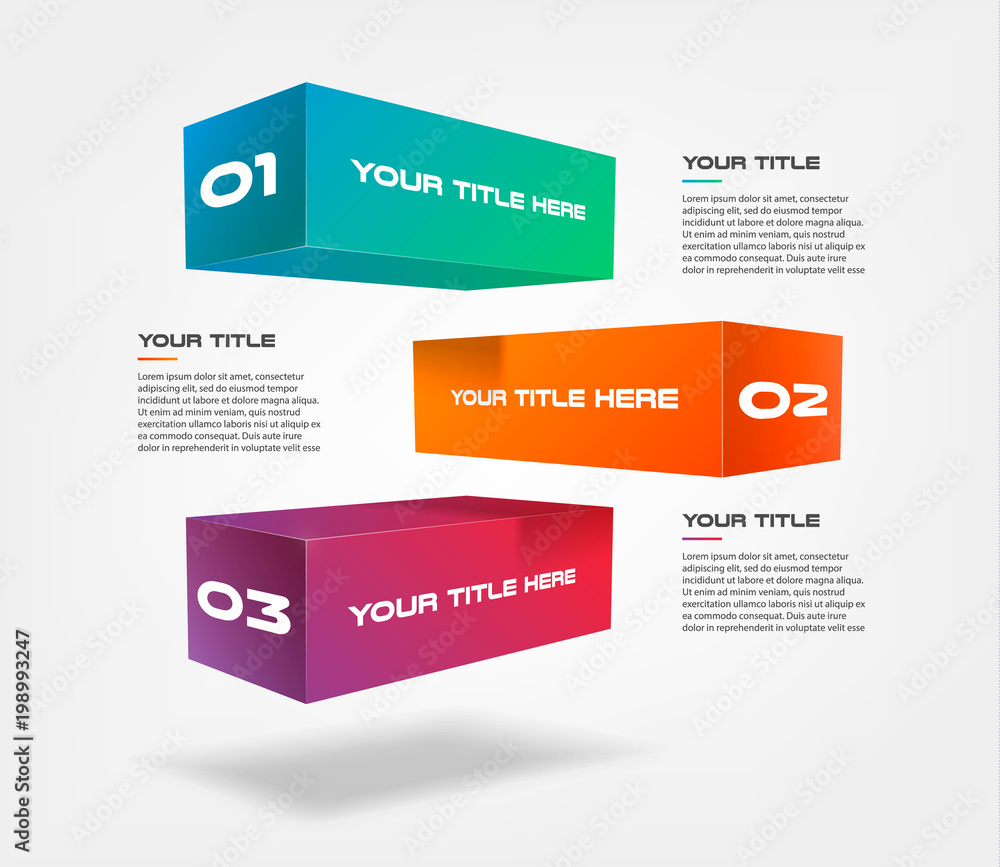 01

YOUR TITLE HERE

YOUR TITLE

Lorem ipsum dolor sit amet, consectetur adipiscing elit, sed do eiusmod tempor incididunt ut labore et dolore magna aliqua. Ut enim ad minim veniam, quis nostrud exercitation ullamco laboris nisi ut aliquip ex ea commodo consequat. Duis aute irure dolor in reprehenderit in voluptate velit esse

YOUR TITLE

Lorem ipsum dolor sit amet, consectetur adipiscing elit, sed do eiusmod tempor incididunt ut labore et dolore magna aliqua. Ut enim ad minim veniam, quis nostrud exercitation ullamco laboris nisi ut aliquip ex ea commodo consequat. Duis aute irure dolor in reprehenderit in voluptate velit esse

YOUR TITLE HERE

02

03

YOUR TITLE HERE

YOUR TITLE

Lorem ipsum dolor sit amet, consectetur adipiscing elit, sed do eiusmod tempor incididunt ut labore et dolore magna aliqua. Ut enim ad minim veniam, quis nostrud exercitation ullamco laboris nisi ut aliquip ex ea commodo consequat. Duis aute irure dolor in reprehenderit in voluptate velit esse

Adobe Stock | #198993247