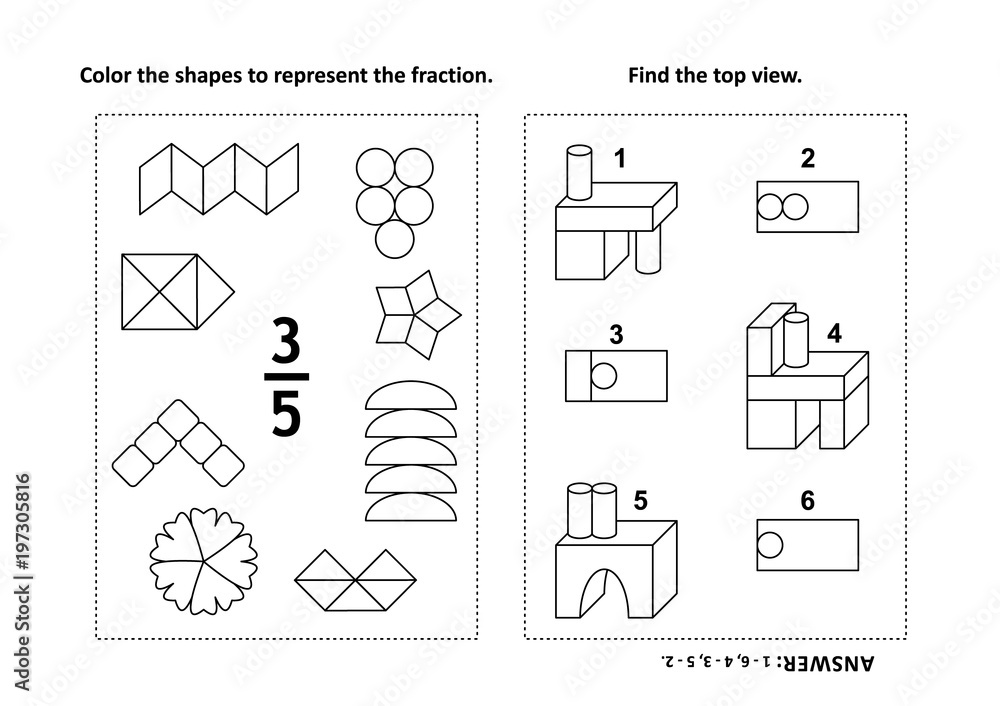 Color the shapes to represent the fraction.

$\frac{3}{5}$

Find the top view.

1

2

3

4

5

6

ANSWER: 1 - 6, 4 - 3, 5 - 2.

Adobe Stock | #197305816