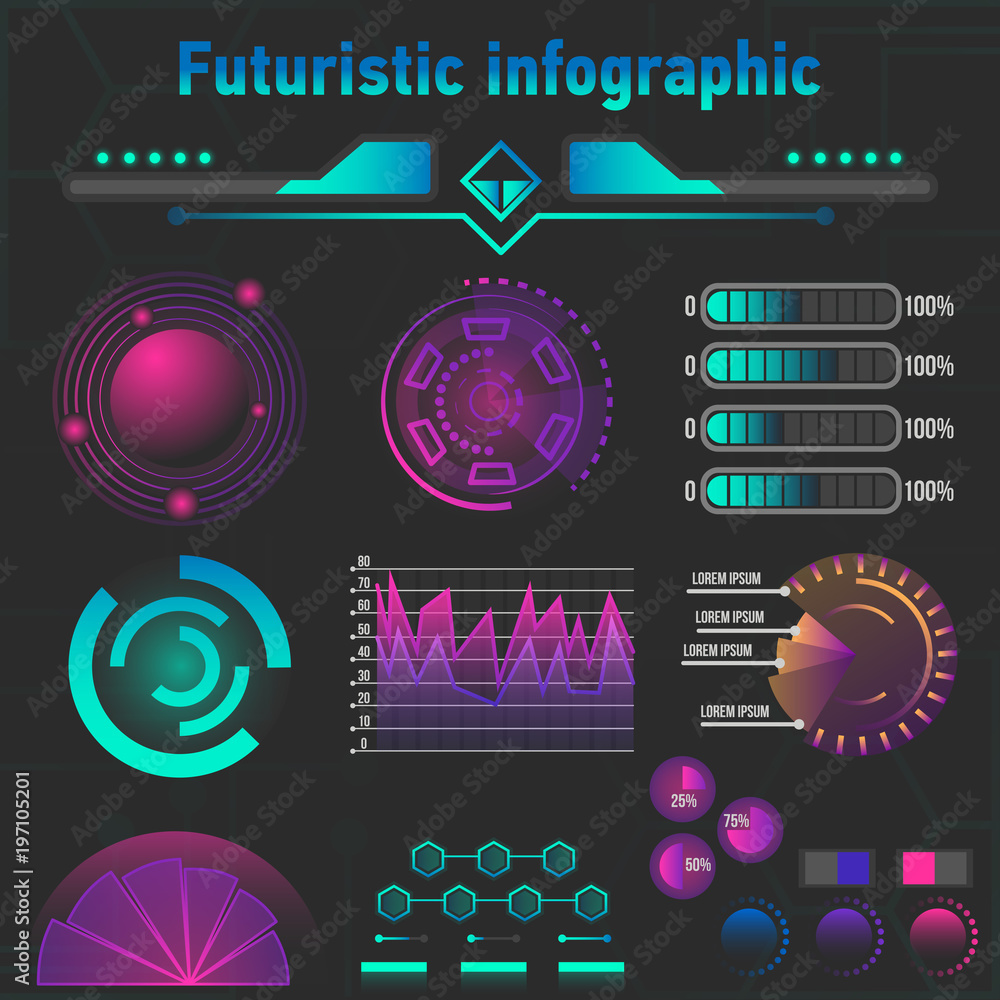 Futuristic infographic

0 100%
0 100%
0 100%
0 100%

80
70
60
50
40
30
20
10
0

LOREM IPSUM
LOREM IPSUM
LOREM IPSUM
LOREM IPSUM

25%
75%
50%

Adobe Stock | #197105201