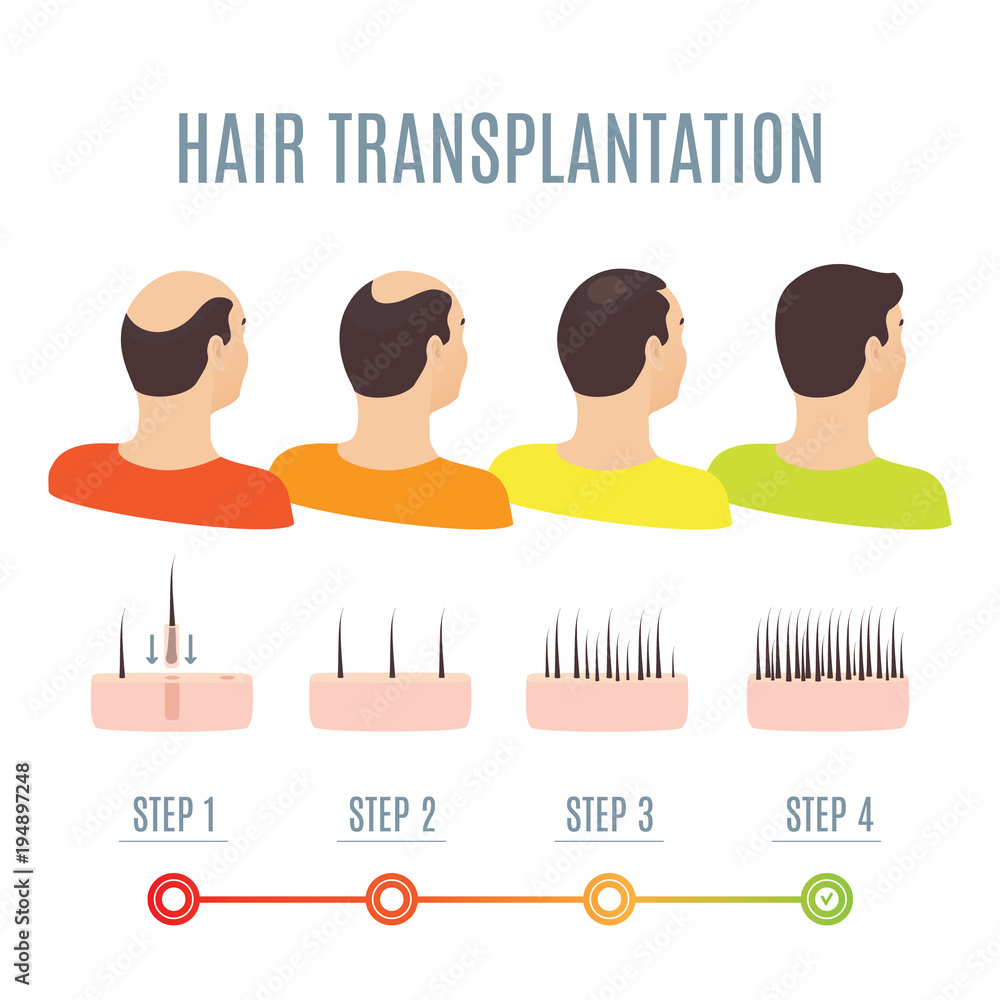 HAIR TRANSPLANTATION

STEP 1

STEP 2

STEP 3

STEP 4

Adobe Stock | #194897248