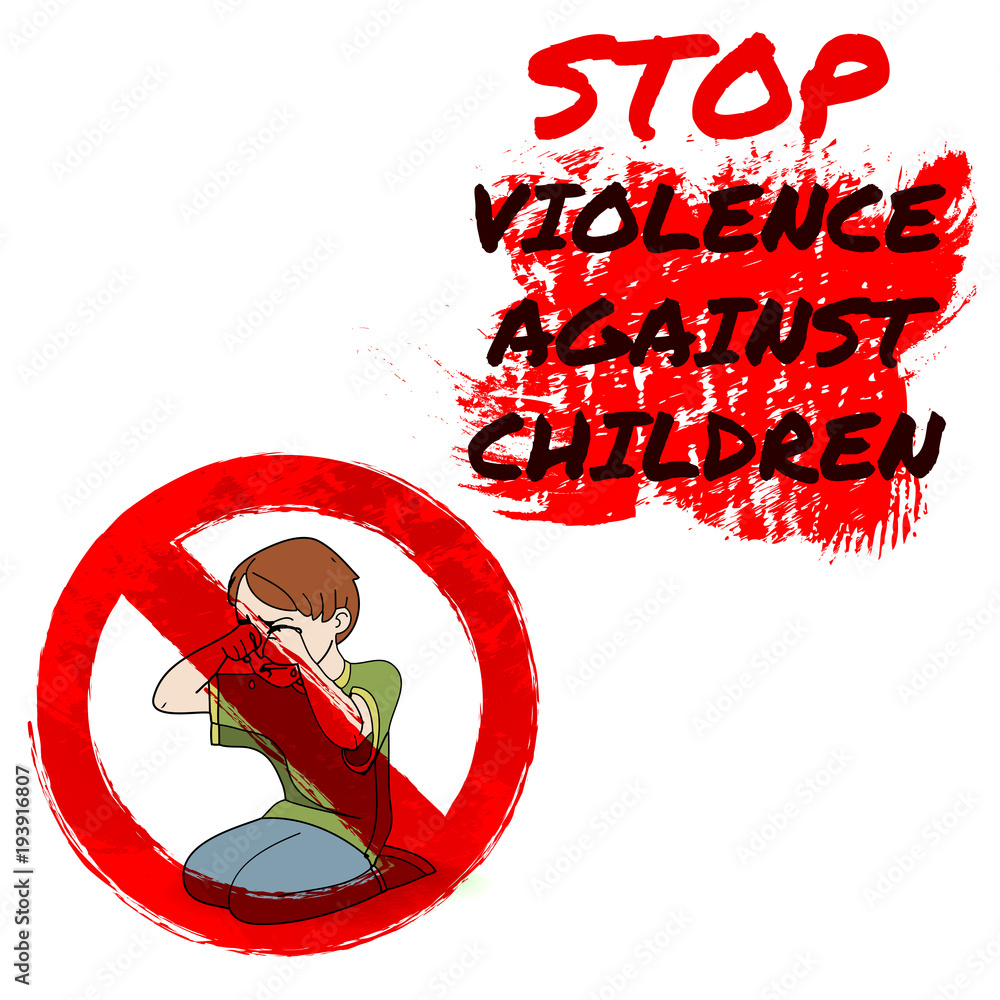 STOP
VIOLENCE AGAINST CHILDREN

Adobe Stock | #193916807