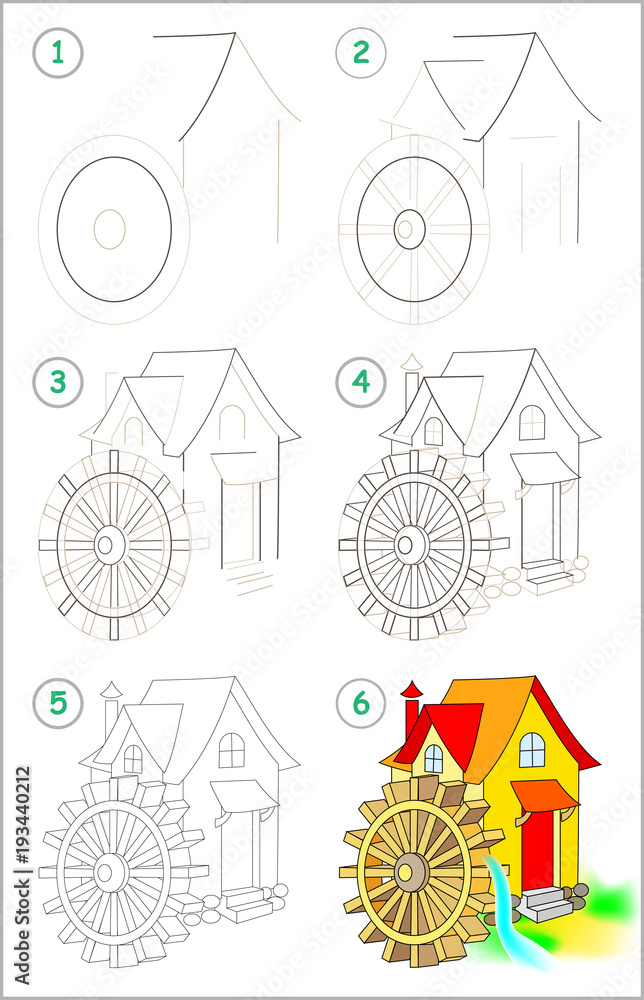 1
2
3
4
5
6
Adobe Stock | #193440212