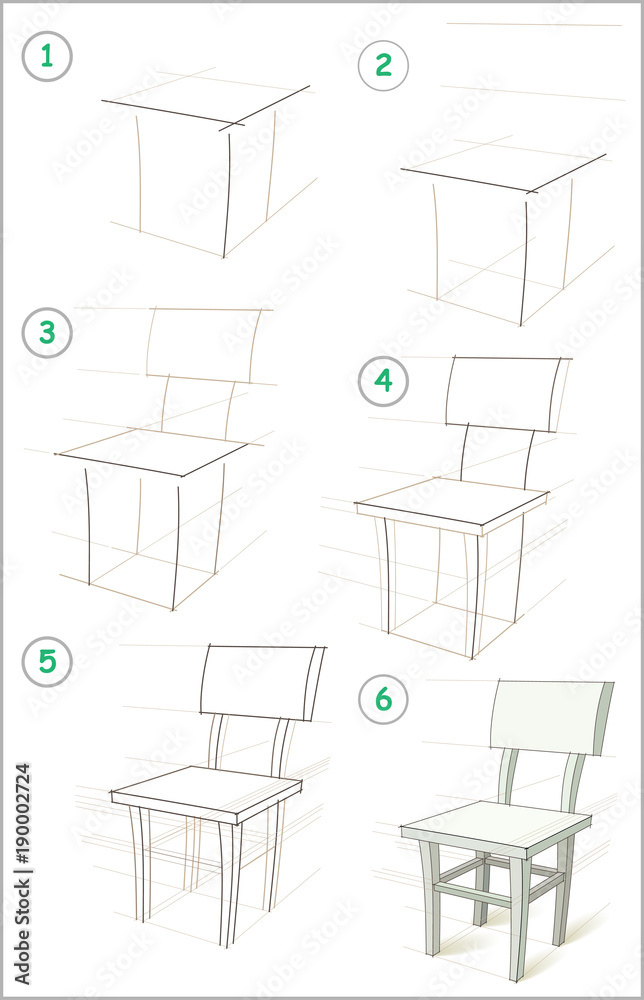 1
2
3
4
5
6
Adobe Stock | #190002724