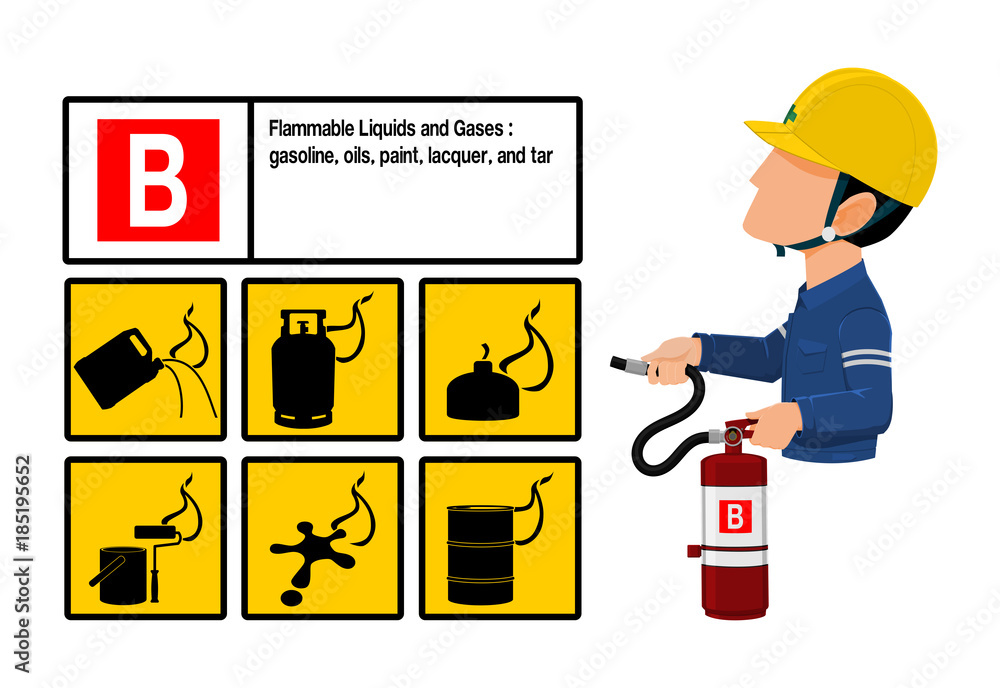 B

Flammable Liquids and Gases : gasoline, oils, paint, lacquer, and tar

B

Adobe Stock | #185195652