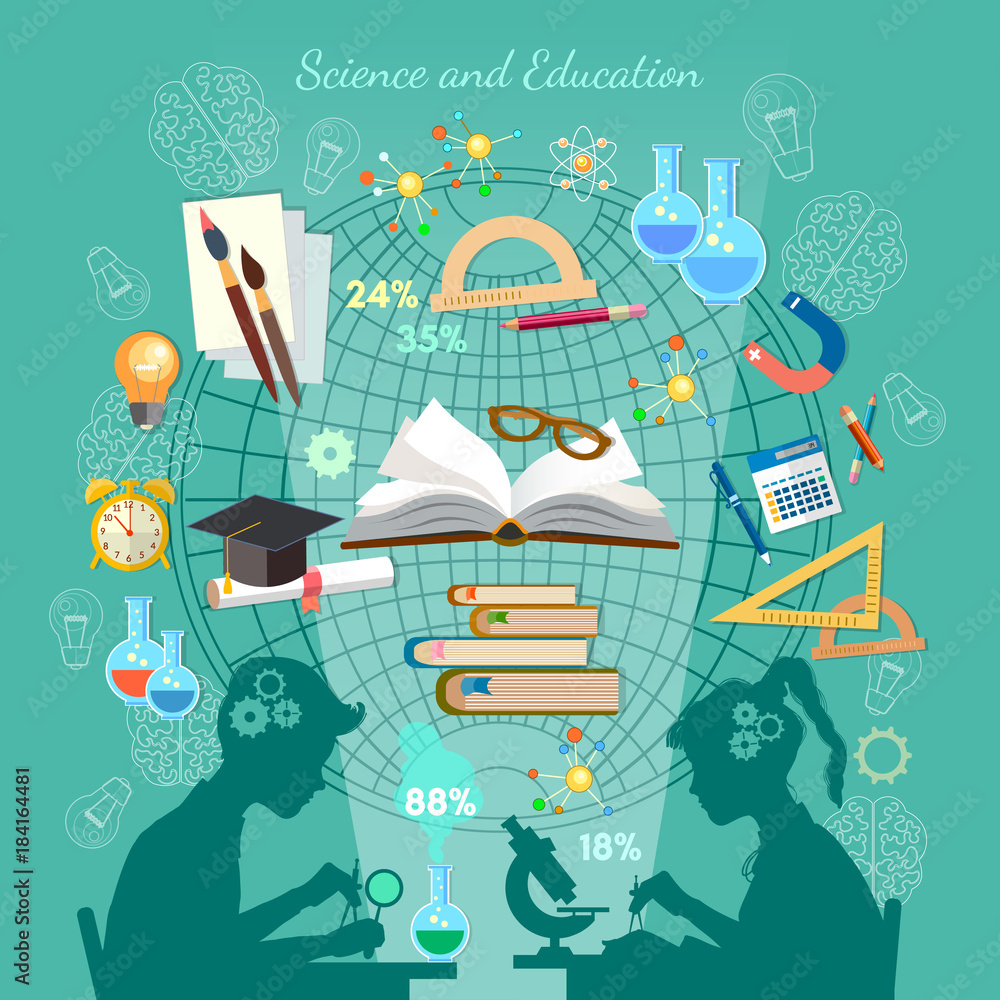 Science and Education

24%

35%

88%

18%

Adobe Stock | #184164481