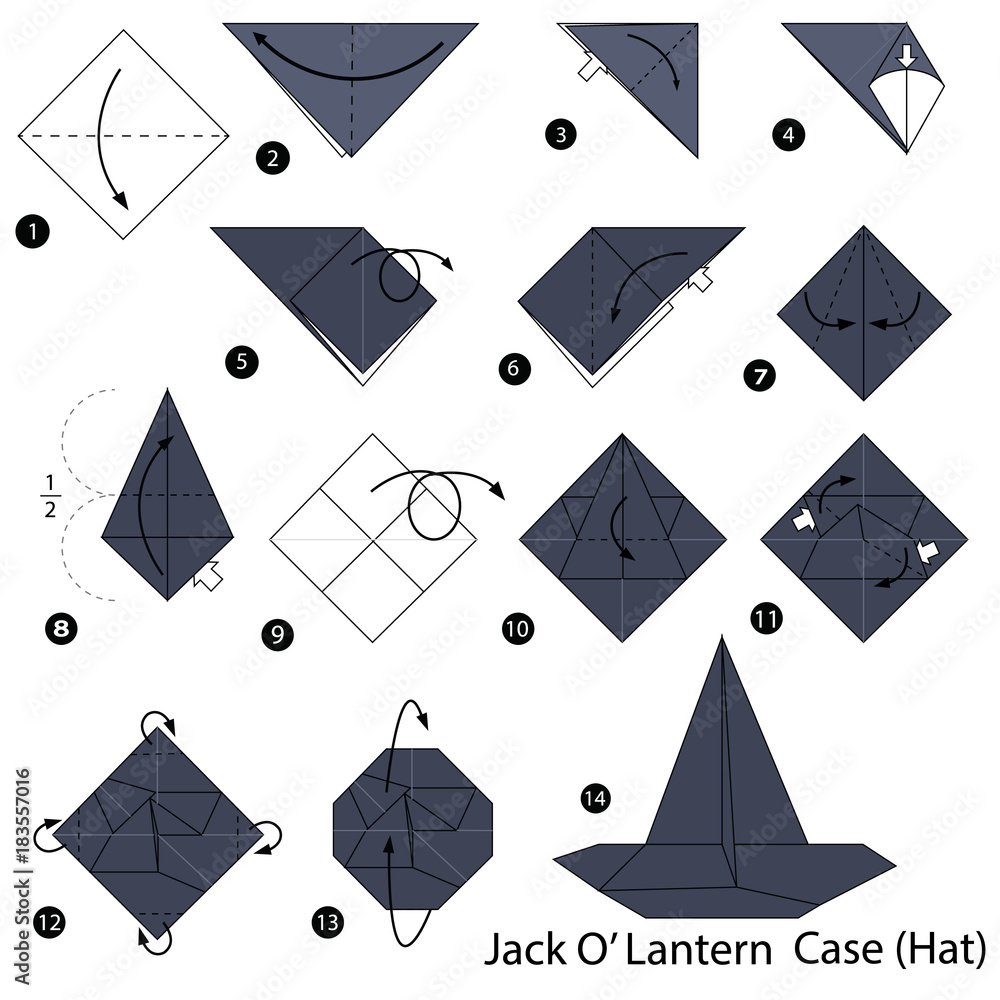 1
2
3
4
5
6
7
$\frac{1}{2}$
8
9
10
11
12
13
14
Jack O' Lantern Case (Hat)
Adobe Stock | #183557016