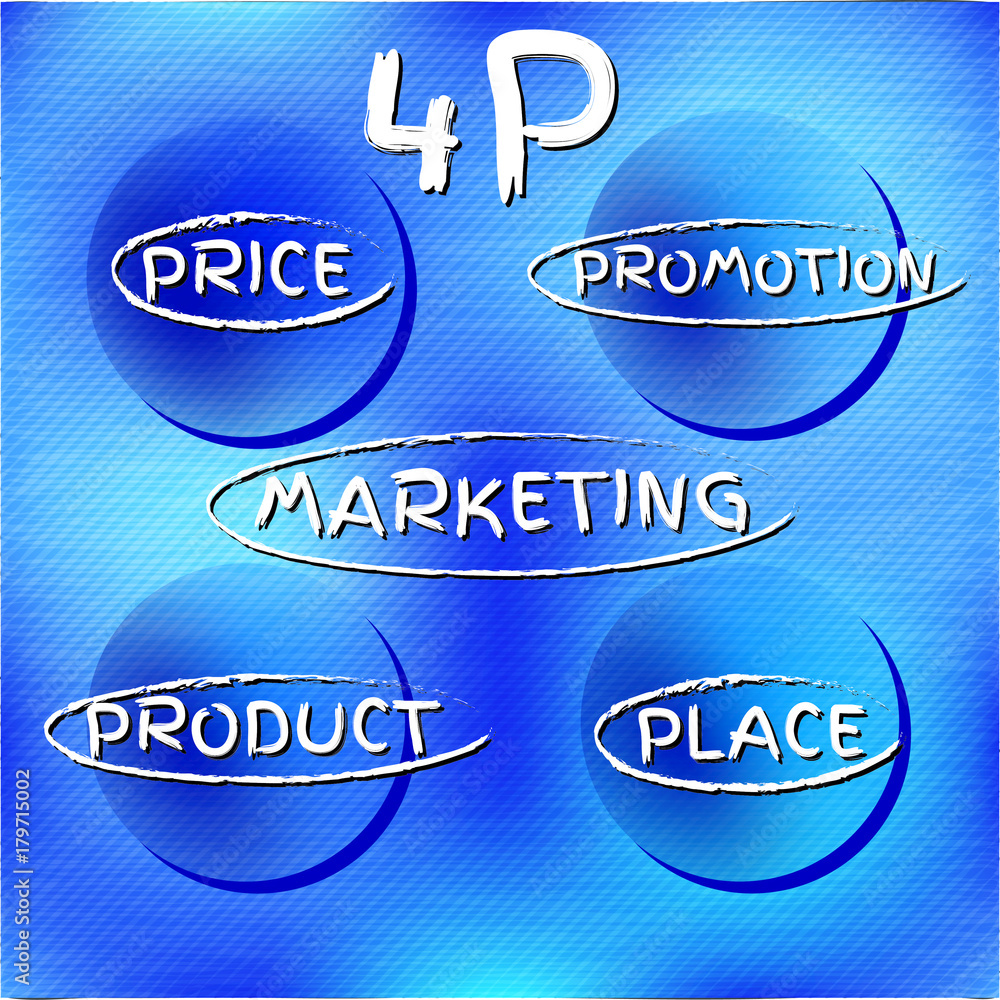 4P

PRICE

PROMOTION

MARKETING

PRODUCT

PLACE

Adobe Stock | #179715002