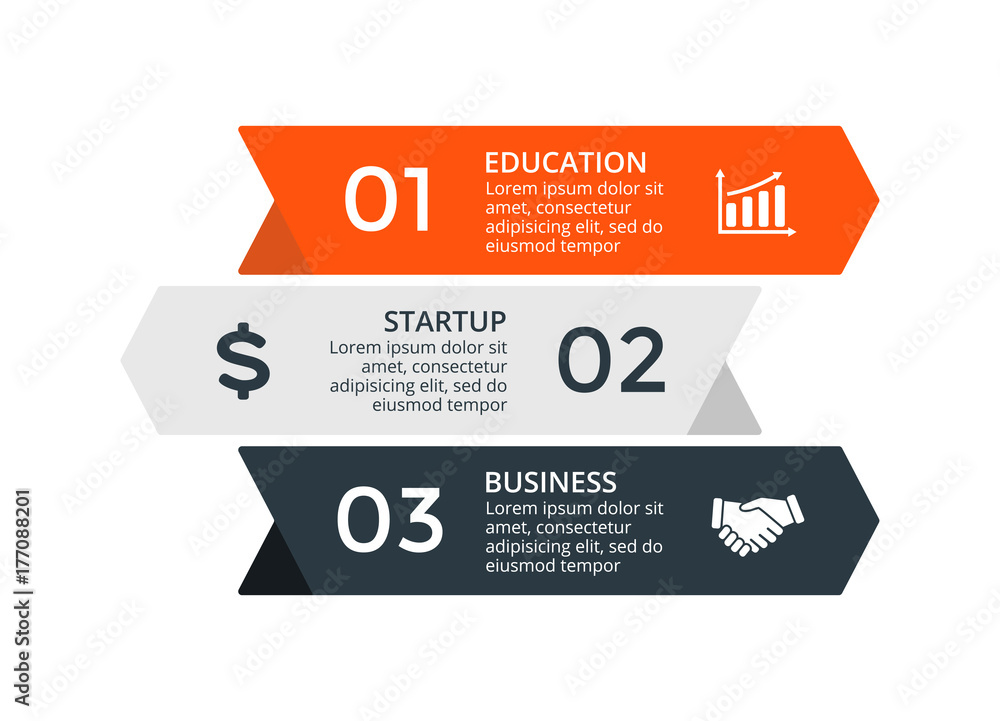 01

EDUCATION
Lorem ipsum dolor sit amet, consectetur adipisicing elit, sed do eiusmod tempor

$

STARTUP
Lorem ipsum dolor sit amet, consectetur adipisicing elit, sed do eiusmod tempor

02

03

BUSINESS
Lorem ipsum dolor sit amet, consectetur adipisicing elit, sed do eiusmod tempor

Adobe Stock | #177088201