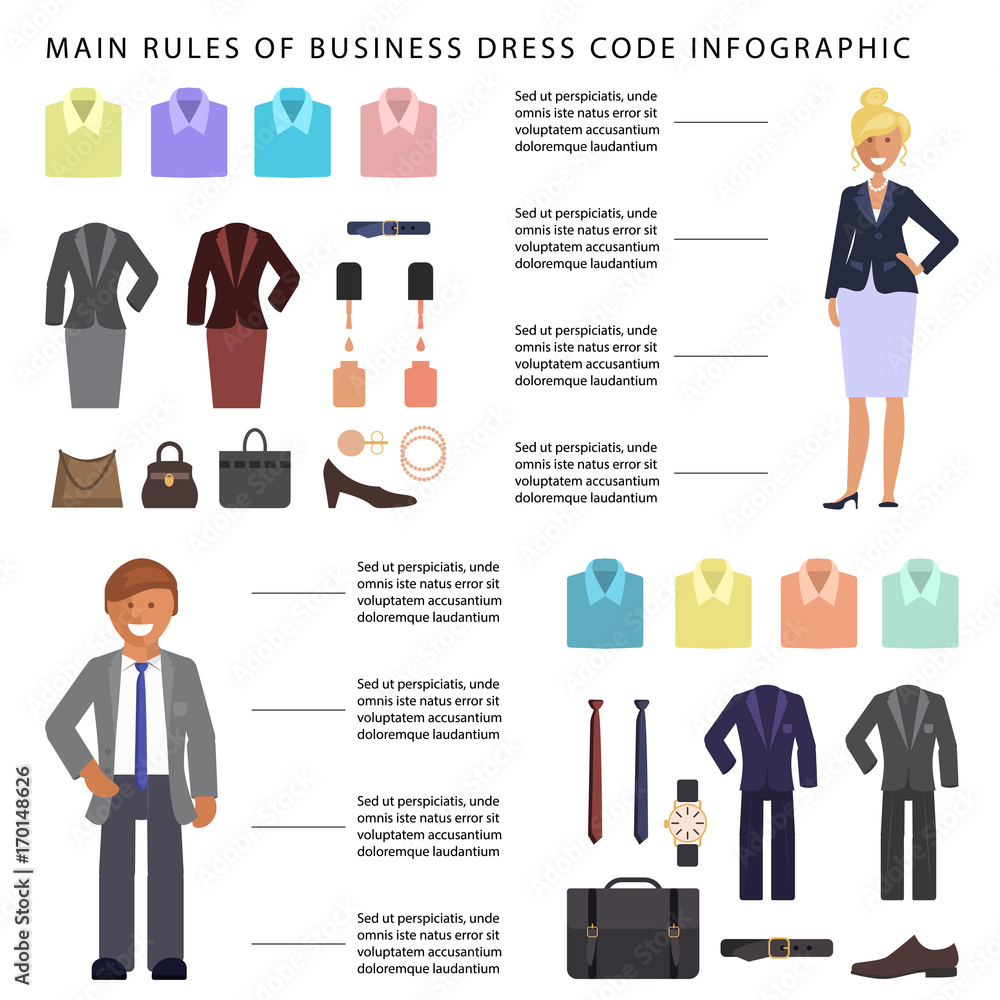 MAIN RULES OF BUSINESS DRESS CODE INFOGRAPHIC

Sed ut perspiciatis, unde omnis iste natus error sit voluptatem accusantium doloremque laudantium

Sed ut perspiciatis, unde omnis iste natus error sit voluptatem accusantium doloremque laudantium

Sed ut perspiciatis, unde omnis iste natus error sit voluptatem accusantium doloremque laudantium

Sed ut perspiciatis, unde omnis iste natus error sit voluptatem accusantium doloremque laudantium

Sed ut perspiciatis, unde omnis iste natus error sit voluptatem accusantium doloremque laudantium

Sed ut perspiciatis, unde omnis iste natus error sit voluptatem accusantium doloremque laudantium

Sed ut perspiciatis, unde omnis iste natus error sit voluptatem accusantium doloremque laudantium

Sed ut perspiciatis, unde omnis iste natus error sit voluptatem accusantium doloremque laudantium

Adobe Stock | #170148626