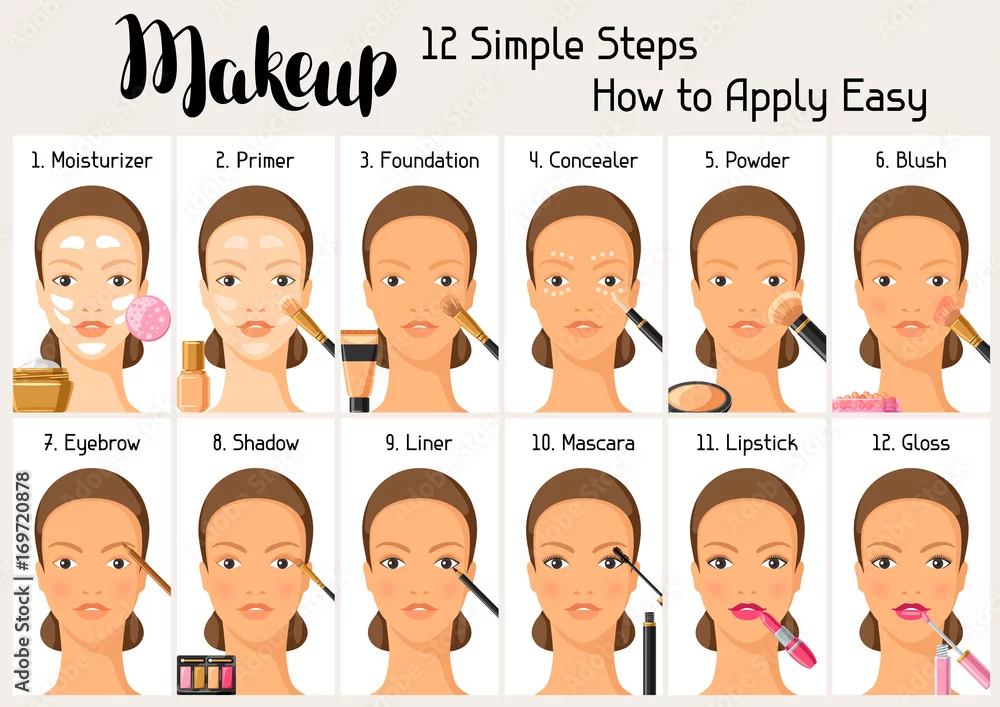 Makeup

12 Simple Steps
How to Apply Easy

1. Moisturizer

2. Primer

3. Foundation

4. Concealer

5. Powder

6. Blush

7. Eyebrow

8. Shadow

9. Liner

10. Mascara

11. Lipstick

12. Gloss

Adobe Stock | #169720878