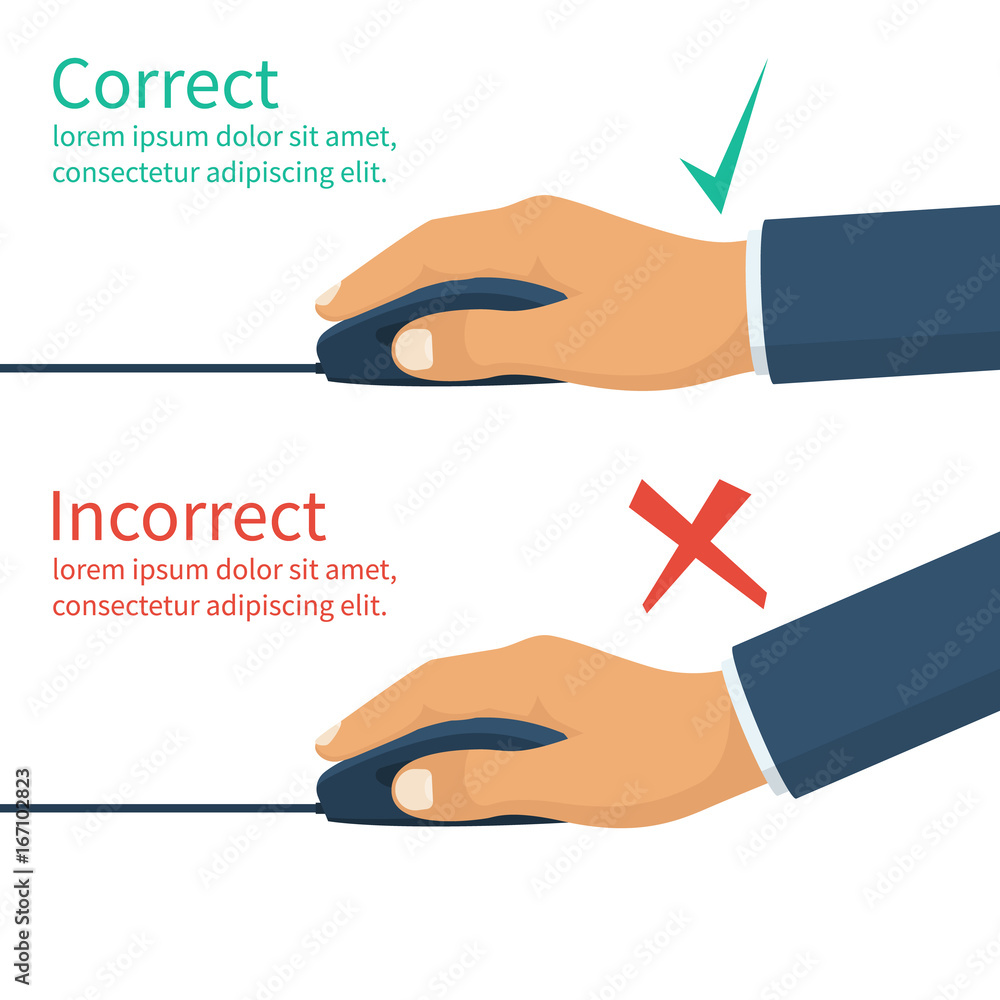 Correct
lorem ipsum dolor sit amet, consectetur adipiscing elit.

Incorrect
lorem ipsum dolor sit amet, consectetur adipiscing elit.

Adobe Stock | #167102823