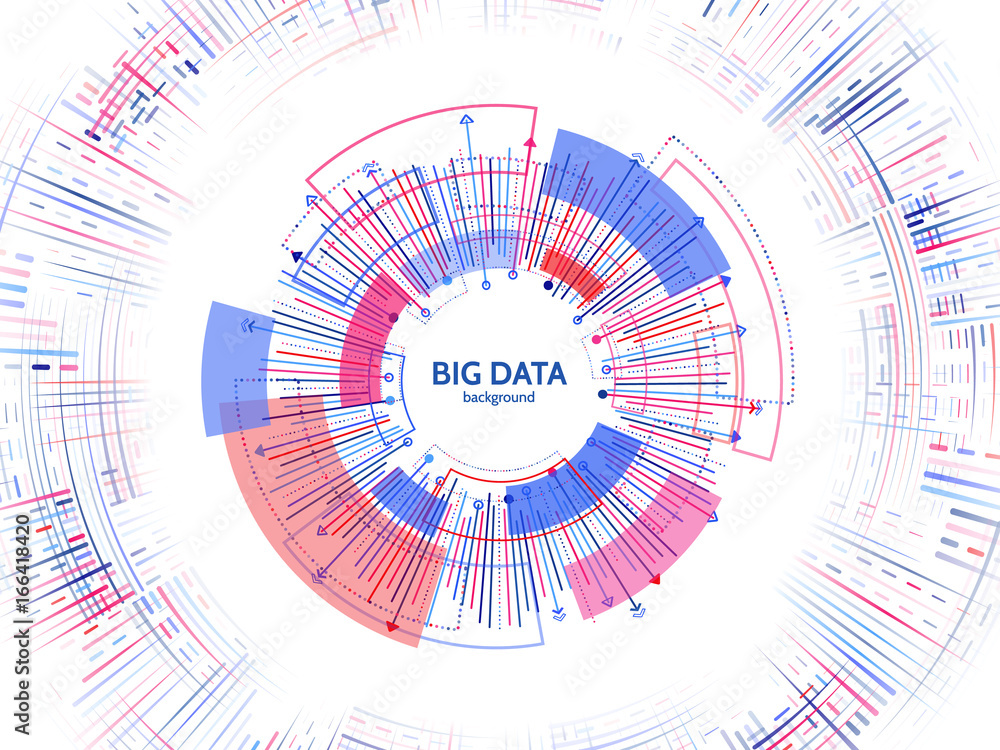 BIG DATA
background

Adobe Stock | #166418420