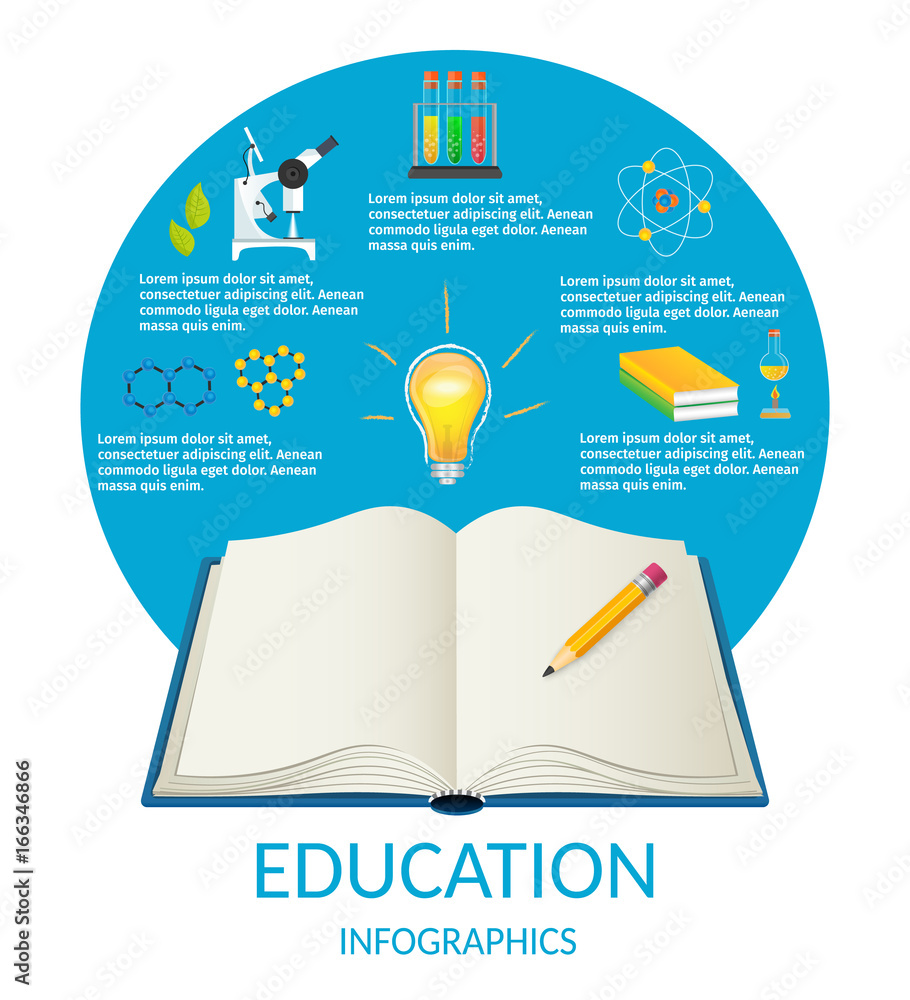 Lorem ipsum dolor sit amet, consectetuer adipiscing elit. Aenean commodo ligula eget dolor. Aenean massa quis enim.

Lorem ipsum dolor sit amet, consectetuer adipiscing elit. Aenean commodo ligula eget dolor. Aenean massa quis enim.

Lorem ipsum dolor sit amet, consectetuer adipiscing elit. Aenean commodo ligula eget dolor. Aenean massa quis enim.

Lorem ipsum dolor sit amet, consectetuer adipiscing elit. Aenean commodo ligula eget dolor. Aenean massa quis enim.

Lorem ipsum dolor sit amet, consectetuer adipiscing elit. Aenean commodo ligula eget dolor. Aenean massa quis enim.

EDUCATION
INFOGRAPHICS

Adobe Stock | #166346866