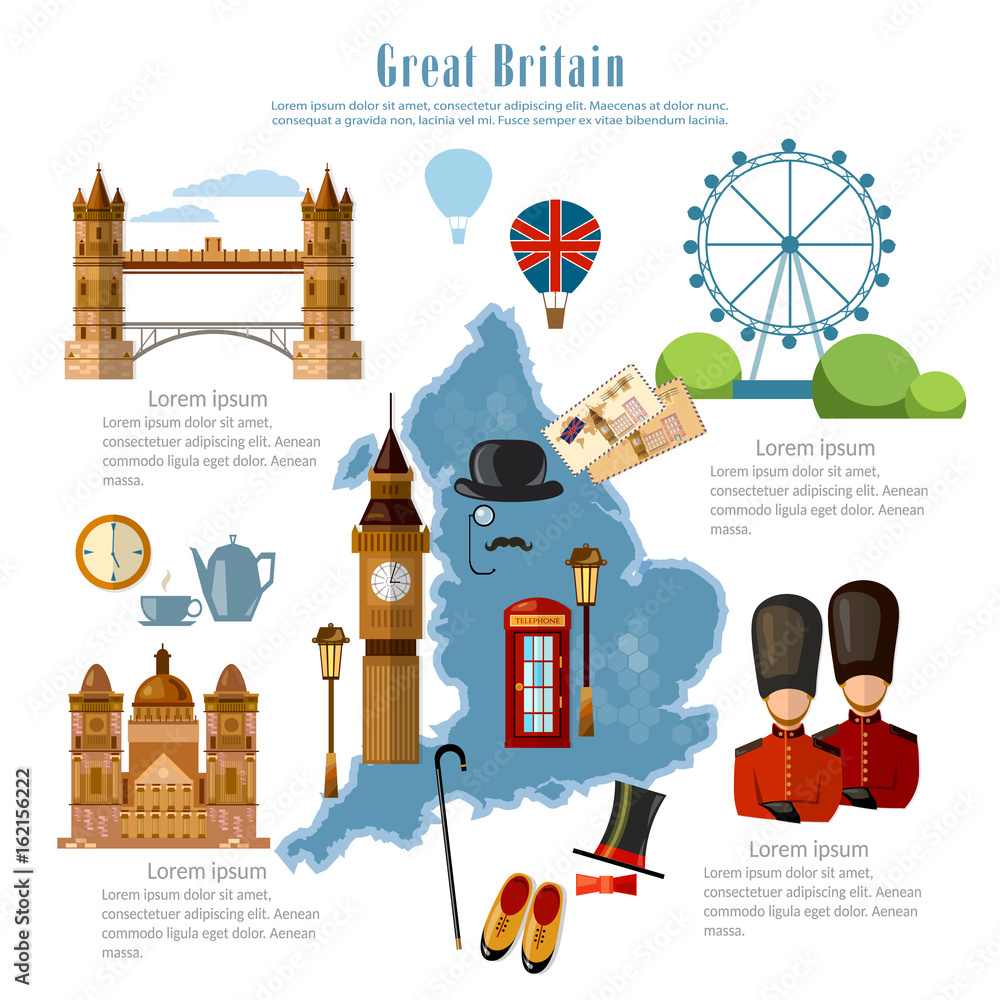 Great Britain

Lorem ipsum dolor sit amet, consectetur adipiscing elit. Maecenas at dolor nunc. consequat a gravida non, lacinia vel mi. Fusce semper ex vitae bibendum lacinia.

Lorem ipsum

Lorem ipsum dolor sit amet, consectetuer adipiscing elit. Aenean commodo ligula eget dolor. Aenean massa.

Lorem ipsum

Lorem ipsum dolor sit amet, consectetuer adipiscing elit. Aenean commodo ligula eget dolor. Aenean massa.

TELEPHONE

Lorem ipsum

Lorem ipsum dolor sit amet, consectetuer adipiscing elit. Aenean commodo ligula eget dolor. Aenean massa.

Lorem ipsum

Lorem ipsum dolor sit amet, consectetuer adipiscing elit. Aenean commodo ligula eget dolor. Aenean massa.

Adobe Stock | #162156222