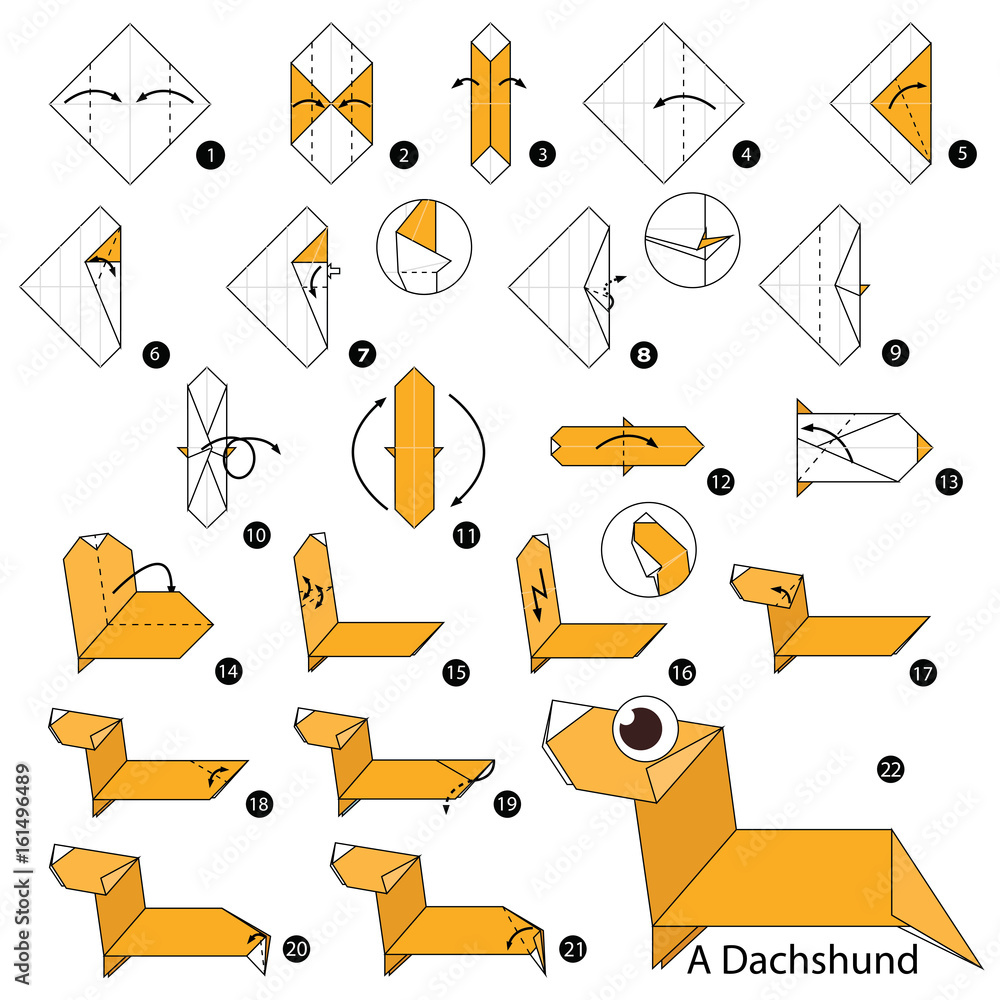 1
2
3
4
5
6
7
8
9
10
11
12
13
14
15
16
17
18
19
20
21
22
A Dachshund
Adobe Stock | #161496489