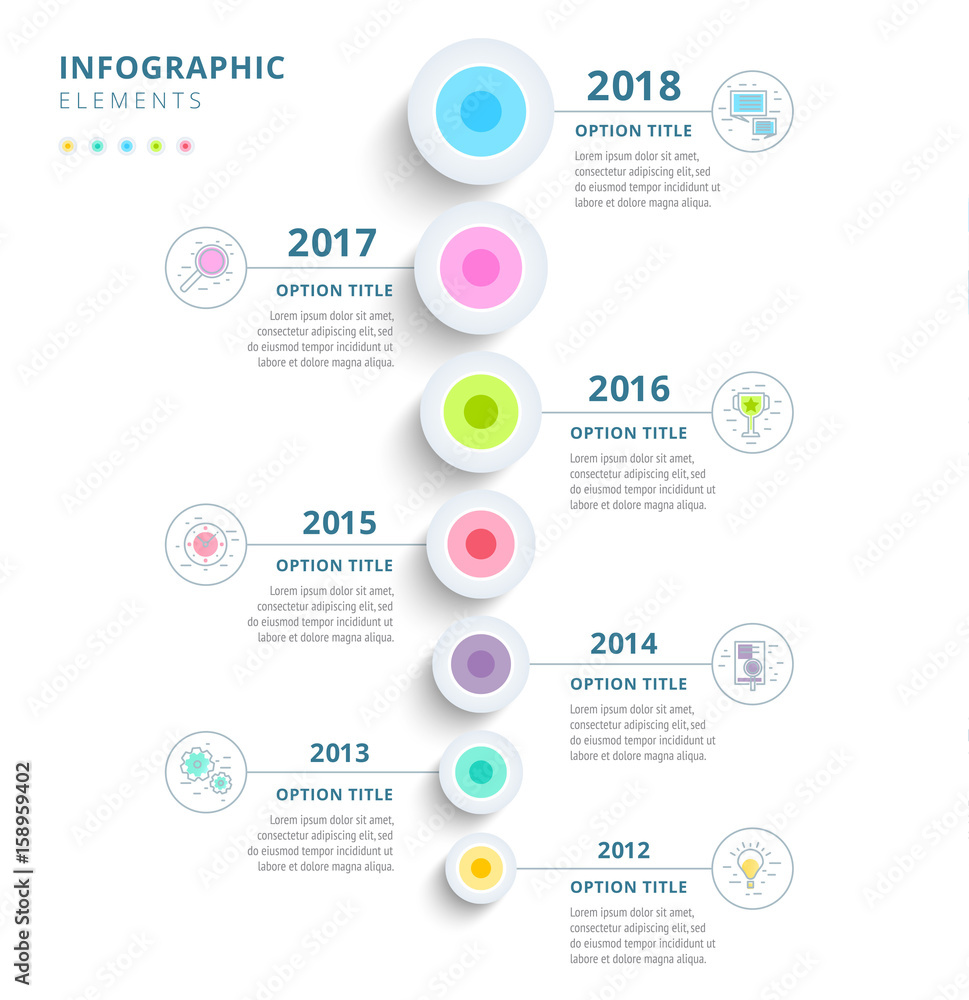 INFOGRAPHIC
ELEMENTS

2018
OPTION TITLE
Lorem ipsum dolor sit amet, consectetur adipiscing elit, sed do eiusmod tempor incididunt ut labore et dolore magna aliqua.

2017
OPTION TITLE
Lorem ipsum dolor sit amet, consectetur adipiscing elit, sed do eiusmod tempor incididunt ut labore et dolore magna aliqua.

2016
OPTION TITLE
Lorem ipsum dolor sit amet, consectetur adipiscing elit, sed do eiusmod tempor incididunt ut labore et dolore magna aliqua.

2015
OPTION TITLE
Lorem ipsum dolor sit amet, consectetur adipiscing elit, sed do eiusmod tempor incididunt ut labore et dolore magna aliqua.

2014
OPTION TITLE
Lorem ipsum dolor sit amet, consectetur adipiscing elit, sed do eiusmod tempor incididunt ut labore et dolore magna aliqua.

2013
OPTION TITLE
Lorem ipsum dolor sit amet, consectetur adipiscing elit, sed do eiusmod tempor incididunt ut labore et dolore magna aliqua.

2012
OPTION TITLE
Lorem ipsum dolor sit amet, consectetur adipiscing elit, sed do eiusmod tempor incididunt ut labore et dolore magna aliqua.

Adobe Stock | #158959402