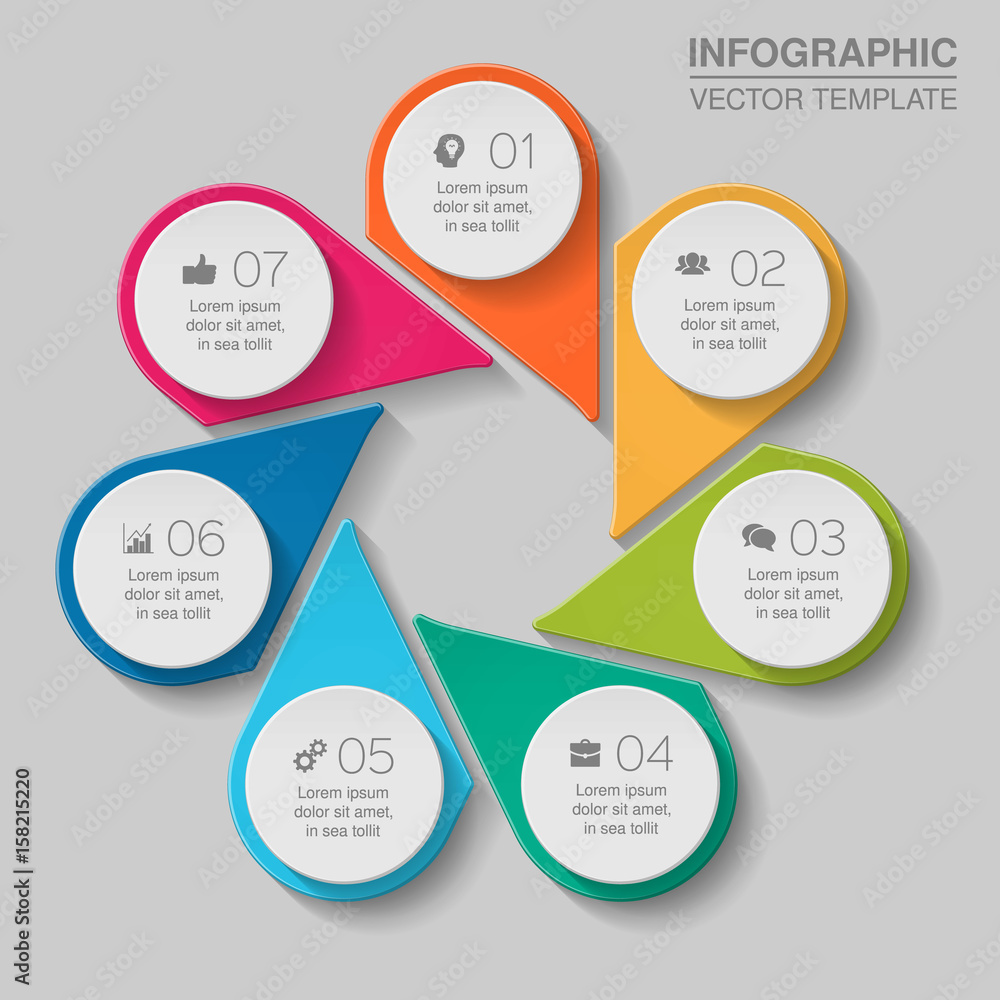 INFOGRAPHIC
VECTOR TEMPLATE

01
Lorem ipsum dolor sit amet, in sea tollit

02
Lorem ipsum dolor sit amet, in sea tollit

03
Lorem ipsum dolor sit amet, in sea tollit

04
Lorem ipsum dolor sit amet, in sea tollit

05
Lorem ipsum dolor sit amet, in sea tollit

06
Lorem ipsum dolor sit amet, in sea tollit

07
Lorem ipsum dolor sit amet, in sea tollit

Adobe Stock | #158215220