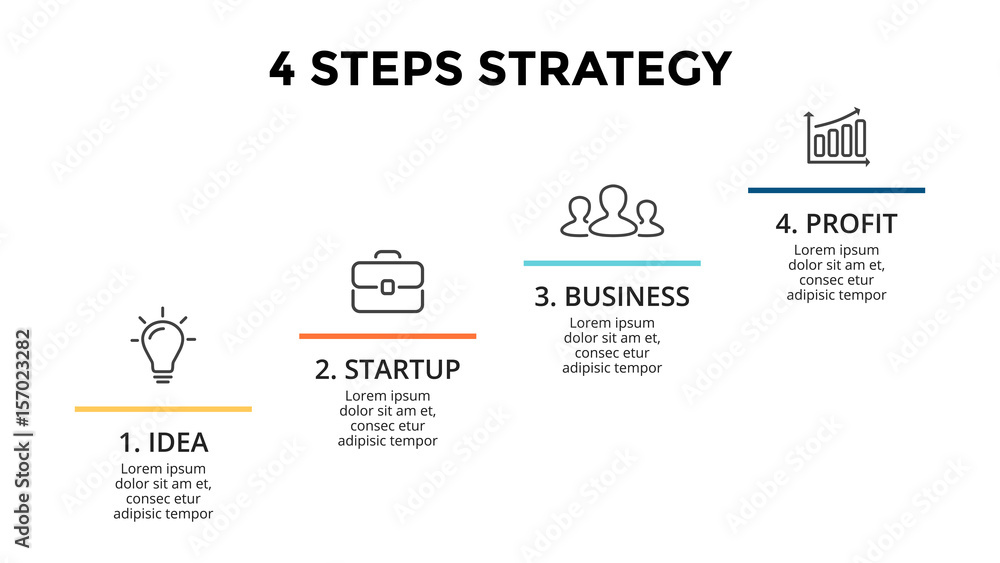 4 STEPS STRATEGY

1. IDEA
Lorem ipsum dolor sit am et, consec etur adipisic tempor

2. STARTUP
Lorem ipsum dolor sit am et, consec etur adipisic tempor

3. BUSINESS
Lorem ipsum dolor sit am et, consec etur adipisic tempor

4. PROFIT
Lorem ipsum dolor sit am et, consec etur adipisic tempor

Adobe Stock | #157023282