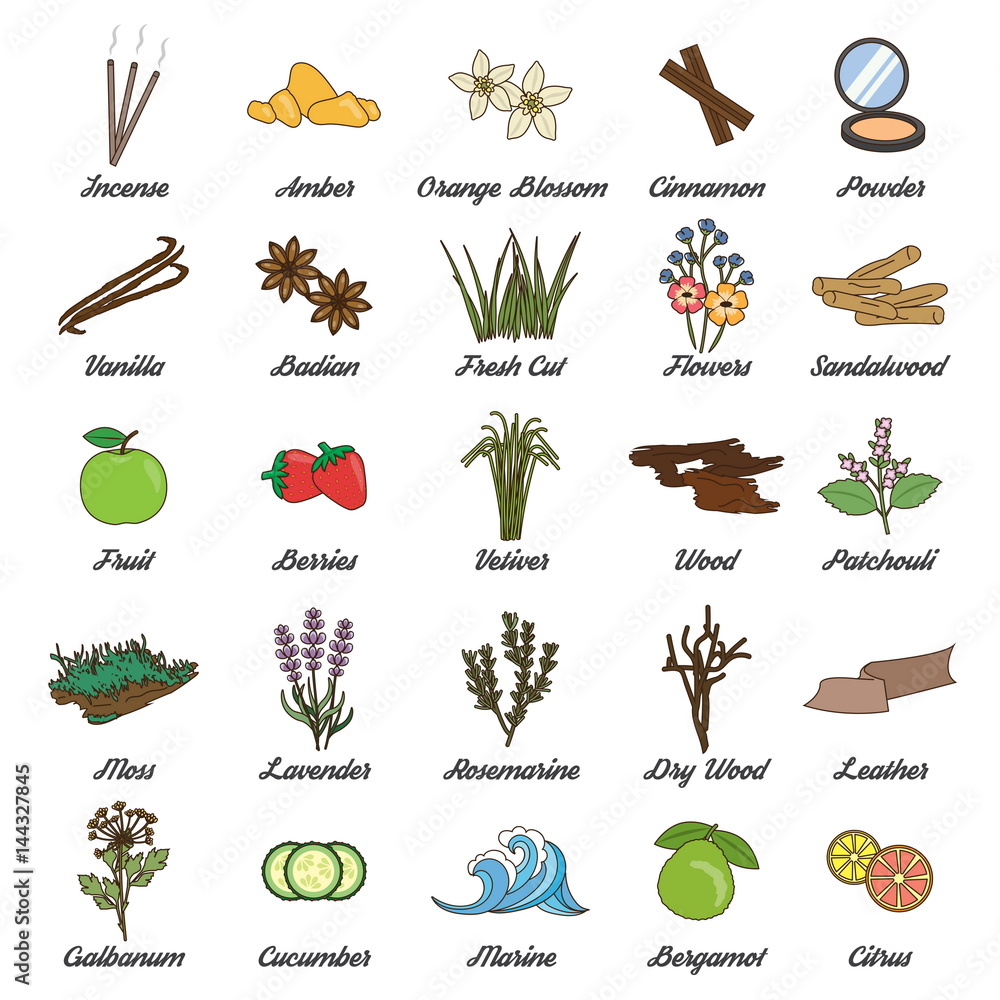 Incense
Amber
Orange Blossom
Cinnamon
Powder

Vanilla
Badian
Fresh Cut
Flowers
Sandalwood

Fruit
Berries
Vetiver
Wood
Patchouli

Moss
Lavender
Rosemarine
Dry Wood
Leather

Galbanum
Cucumber
Marine
Bergamot
Citrus

Adobe Stock | #144327845