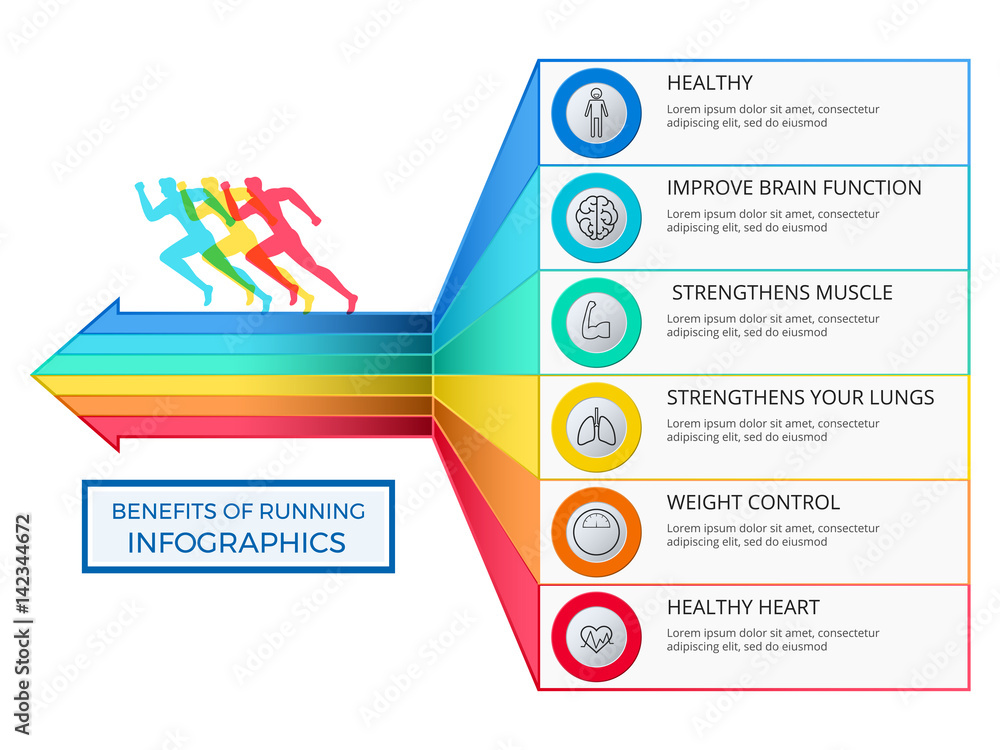 BENEFITS OF RUNNING
INFOGRAPHICS

HEALTHY
Lorem ipsum dolor sit amet, consectetur adipiscing elit, sed do eiusmod

IMPROVE BRAIN FUNCTION
Lorem ipsum dolor sit amet, consectetur adipiscing elit, sed do eiusmod

STRENGTHENS MUSCLE
Lorem ipsum dolor sit amet, consectetur adipiscing elit, sed do eiusmod

STRENGTHENS YOUR LUNGS
Lorem ipsum dolor sit amet, consectetur adipiscing elit, sed do eiusmod

WEIGHT CONTROL
Lorem ipsum dolor sit amet, consectetur adipiscing elit, sed do eiusmod

HEALTHY HEART
Lorem ipsum dolor sit amet, consectetur adipiscing elit, sed do eiusmod

Adobe Stock | #142344672