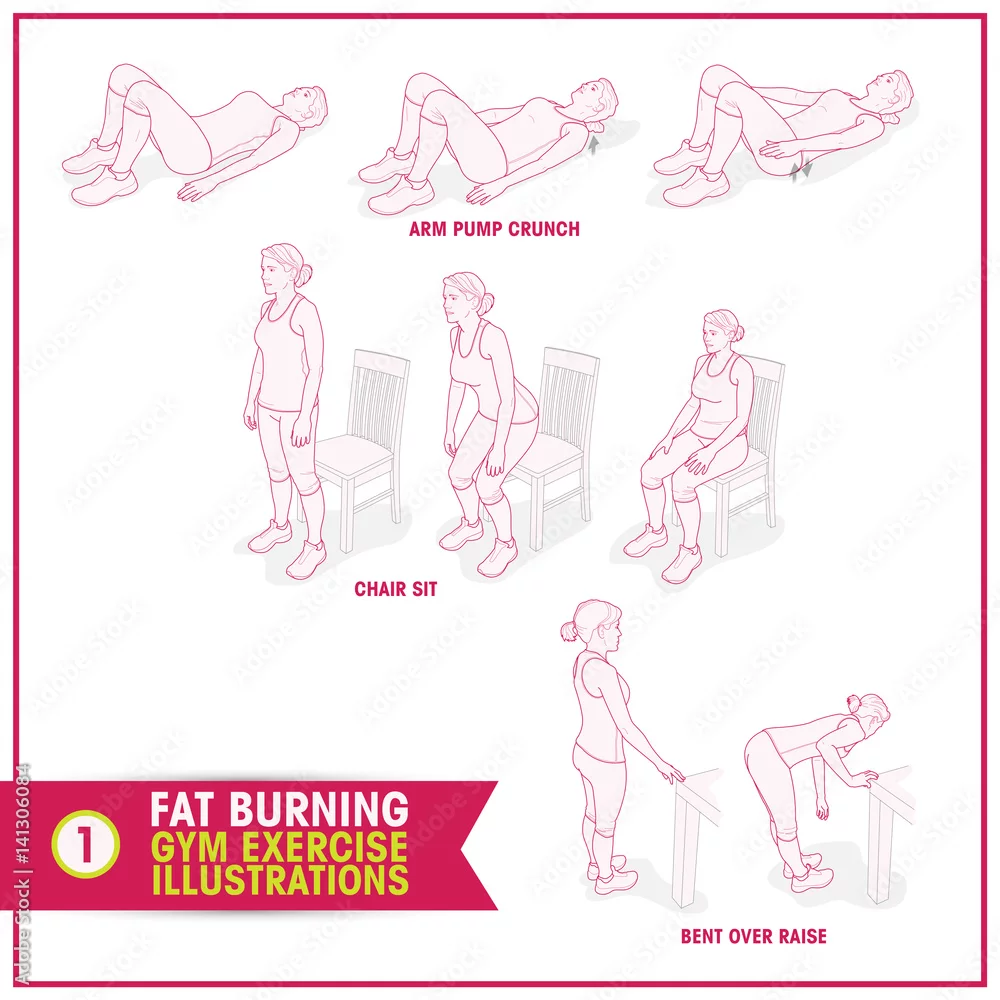 ARM PUMP CRUNCH

CHAIR SIT

1 FAT BURNING GYM EXERCISE ILLUSTRATIONS

BENT OVER RAISE

Adobe Stock | #141306084