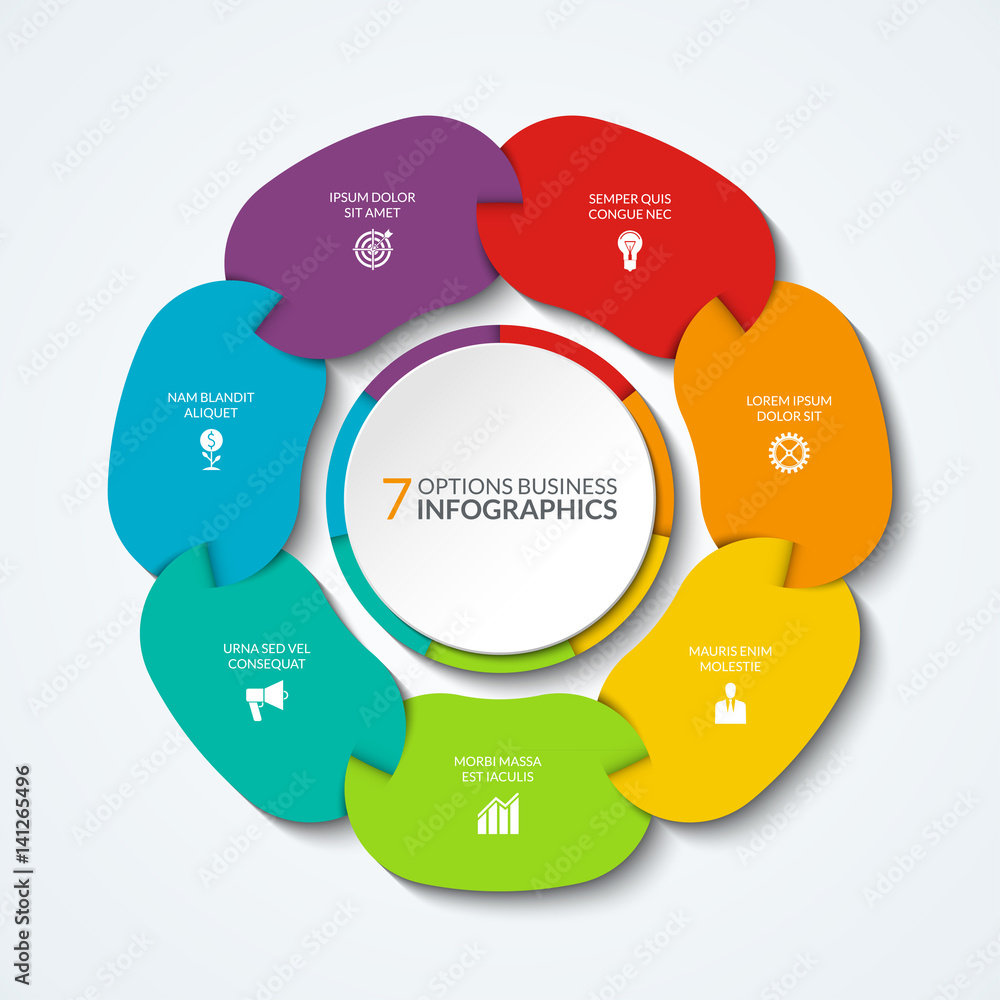 IPSUM DOLOR SIT AMET

SEMPER QUIS CONGUE NEC

LOREM IPSUM DOLOR SIT

MAURIS ENIM MOLESTIE

MORBI MASSA EST IACULIS

URNA SED VEL CONSEQUAT

NAM BLANDIT ALIQUET

7 OPTIONS BUSINESS INFOGRAPHICS

Adobe Stock | #141265496