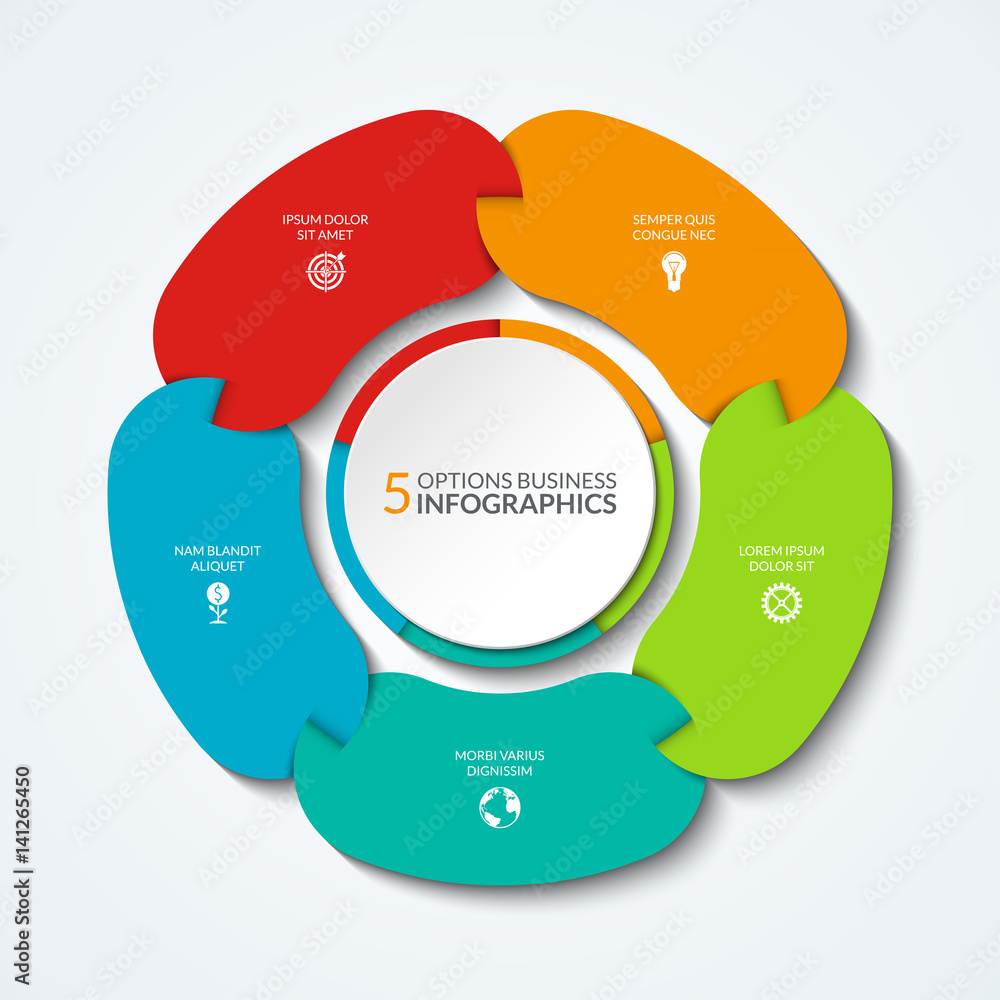 IPSUM DOLOR SIT AMET

SEMPER QUIS CONGUE NEC

5 OPTIONS BUSINESS INFOGRAPHICS

NAM BLANDIT ALIQUET

LOREM IPSUM DOLOR SIT

MORBI VARIUS DIGNISSIM

Adobe Stock | #141265450