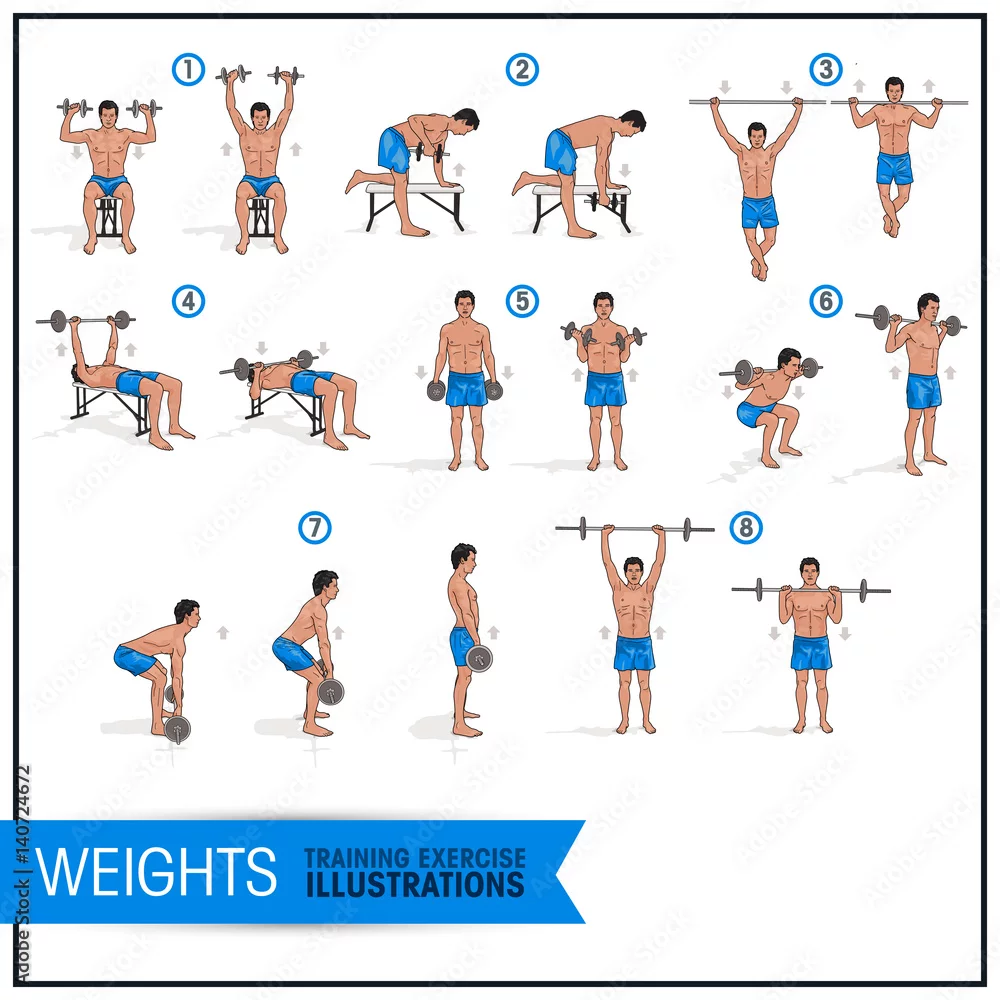 1
2
3
4
5
6
7
8

WEIGHTS
TRAINING EXERCISE
ILLUSTRATIONS

Adobe Stock | #140724672