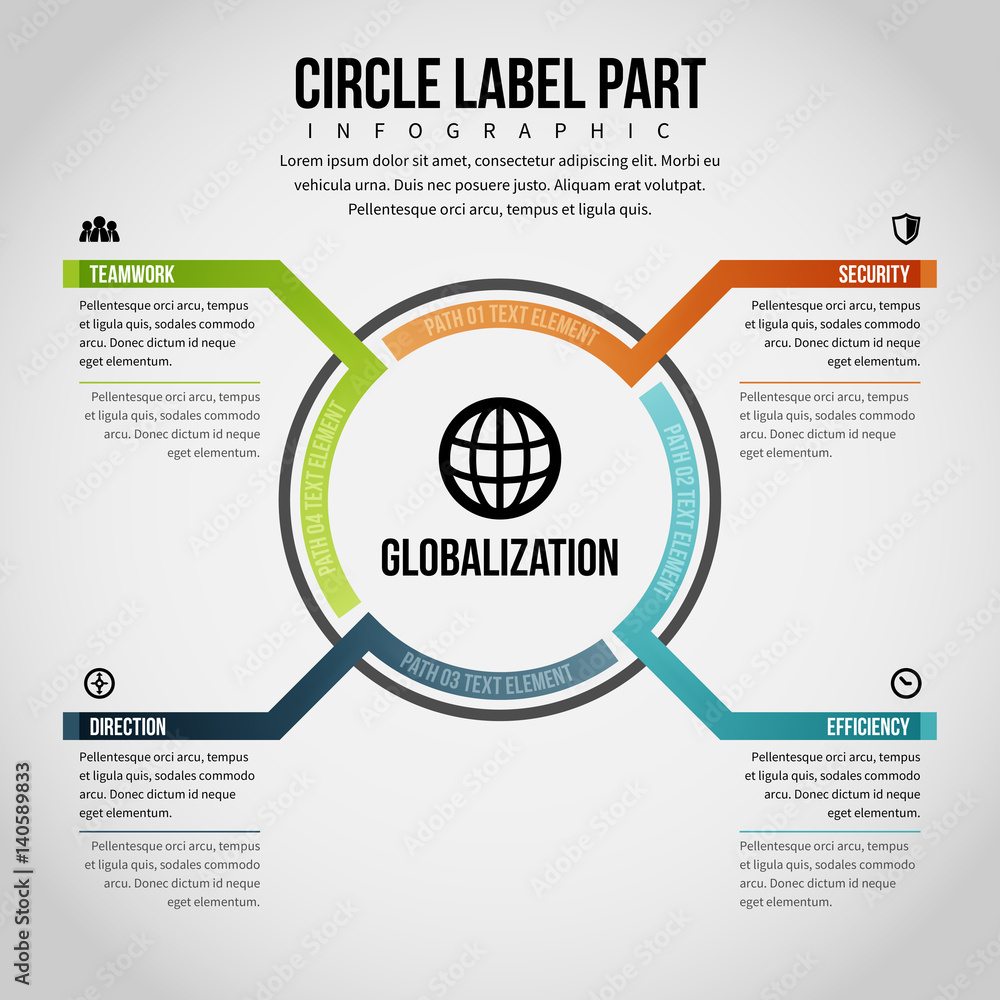 CIRCLE LABEL PART

INFOGRAPHIC

Lorem ipsum dolor sit amet, consectetur adipiscing elit. Morbi eu vehicula urna. Duis nec posuere justo. Aliquam erat volutpat. Pellentesque orci arcu, tempus et ligula quis.

TEAMWORK

Pellentesque orci arcu, tempus et ligula quis, sodales commodo arcu. Donec dictum id neque eget elementum.

Pellentesque orci arcu, tempus et ligula quis, sodales commodo arcu. Donec dictum id neque eget elementum.

SECURITY

Pellentesque orci arcu, tempus et ligula quis, sodales commodo arcu. Donec dictum id neque eget elementum.

Pellentesque orci arcu, tempus et ligula quis, sodales commodo arcu. Donec dictum id neque eget elementum.

PATH 01 TEXT ELEMENT

PATH 02 TEXT ELEMENT

PATH 03 TEXT ELEMENT

PATH 04 TEXT ELEMENT

GLOBALIZATION

DIRECTION

Pellentesque orci arcu, tempus et ligula quis, sodales commodo arcu. Donec dictum id neque eget elementum.

Pellentesque orci arcu, tempus et ligula quis, sodales commodo arcu. Donec dictum id neque eget elementum.

EFFICIENCY

Pellentesque orci arcu, tempus et ligula quis, sodales commodo arcu. Donec dictum id neque eget elementum.

Pellentesque orci arcu, tempus et ligula quis, sodales commodo arcu. Donec dictum id neque eget elementum.

Adobe Stock | #140589833