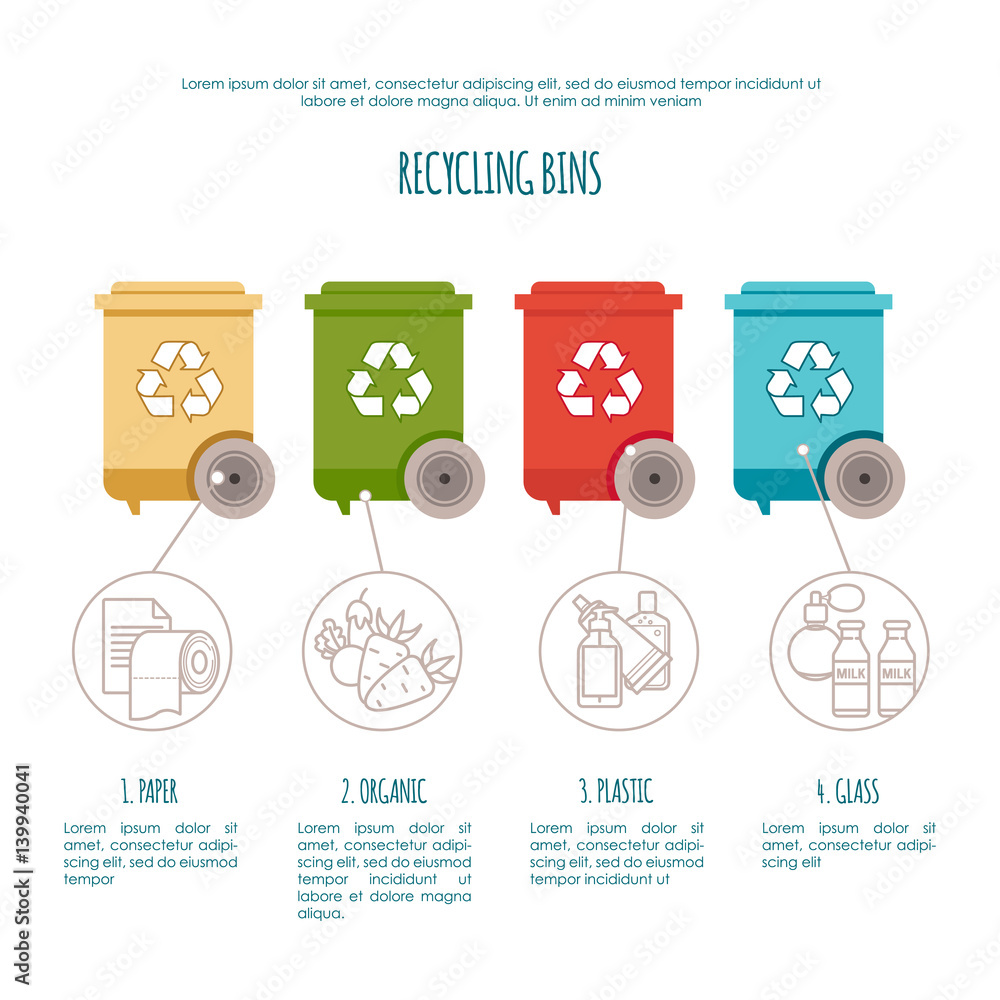 Lorem ipsum dolor sit amet, consectetur adipiscing elit, sed do eiusmod tempor incididunt ut labore et dolore magna aliqua. Ut enim ad minim veniam

RECYCLING BINS

MILK

MILK

1. PAPER

Lorem ipsum dolor sit amet, consectetur adipiscing elit, sed do eiusmod tempor

2. ORGANIC

Lorem ipsum dolor sit amet, consectetur adipiscing elit, sed do eiusmod tempor incididunt ut labore et dolore magna aliqua.

3. PLASTIC

Lorem ipsum dolor sit amet, consectetur adipiscing elit, sed do eiusmod tempor incididunt ut

4. GLASS

Lorem ipsum dolor sit amet, consectetur adipiscing elit

Adobe Stock | #139940041