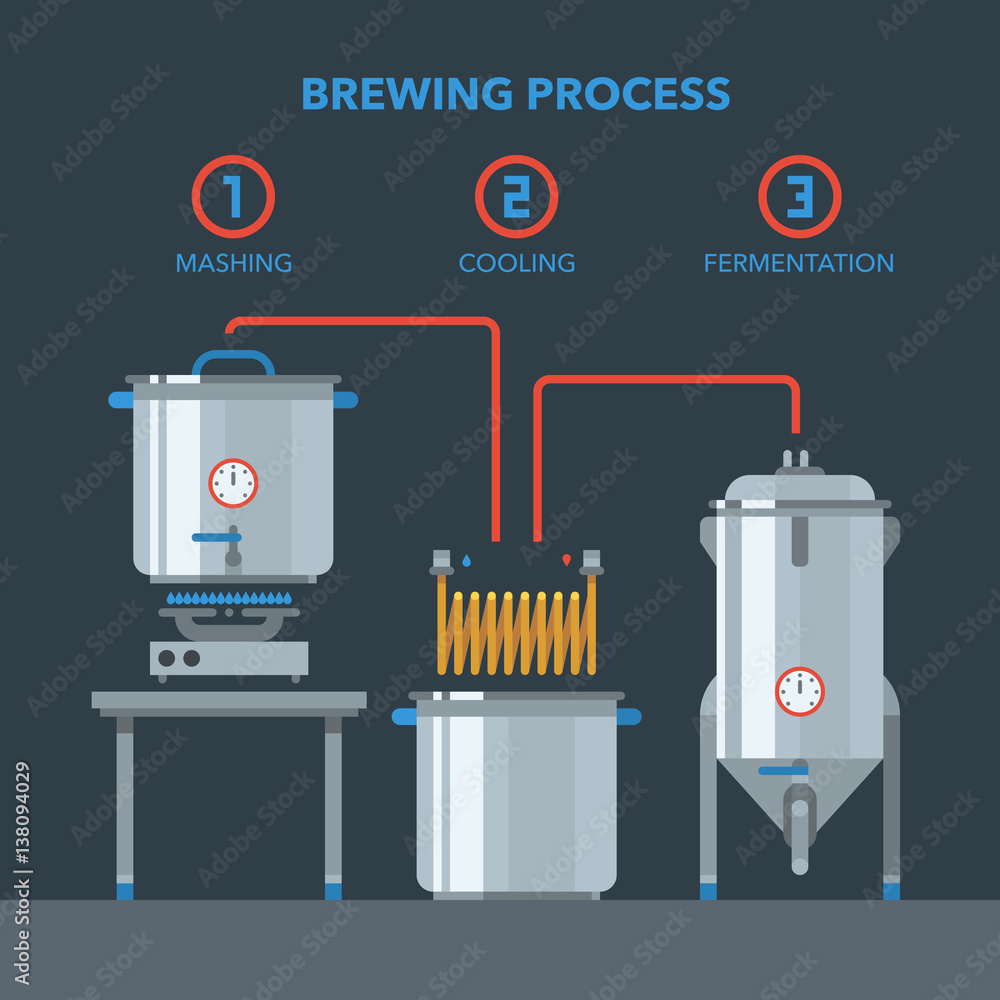 BREWING PROCESS

1
MASHING

2
COOLING

3
FERMENTATION

Adobe Stock | #138094029