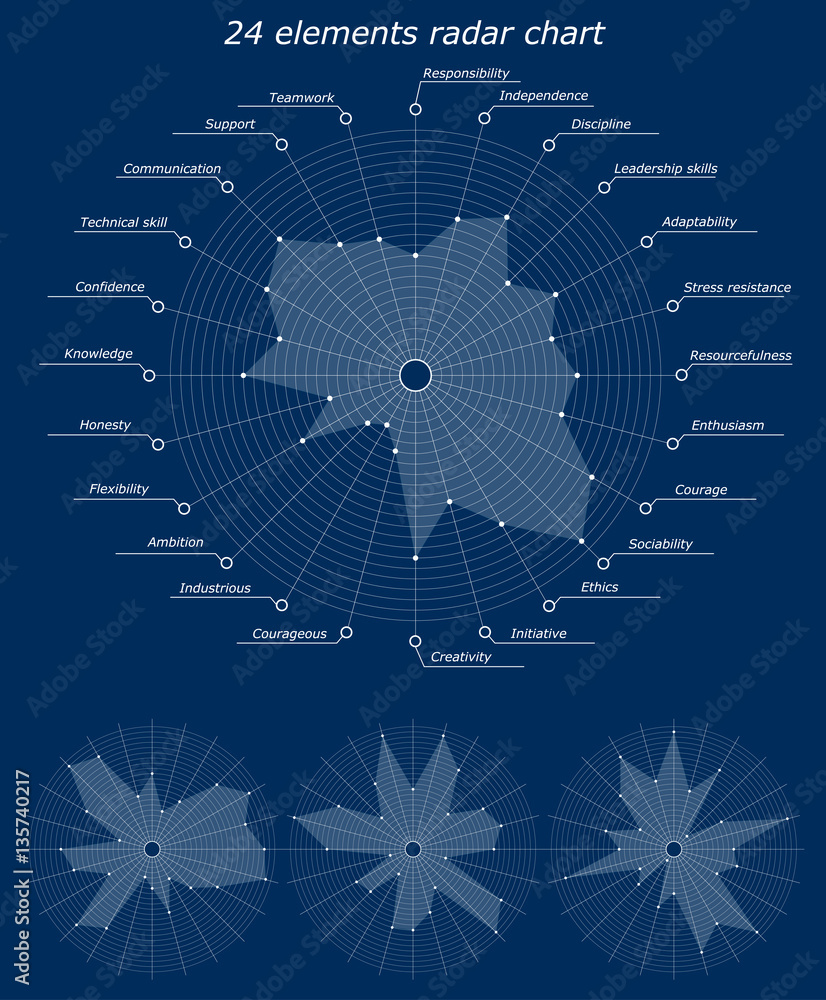 24 elements radar chart

Responsibility
Independence
Discipline
Leadership skills
Adaptability
Stress resistance
Resourcefulness
Enthusiasm
Courage
Sociability
Ethics
Initiative
Creativity
Courageous
Industrious
Ambition
Flexibility
Honesty
Knowledge
Confidence
Technical skill
Communication
Support
Teamwork

Adobe Stock | #135740217