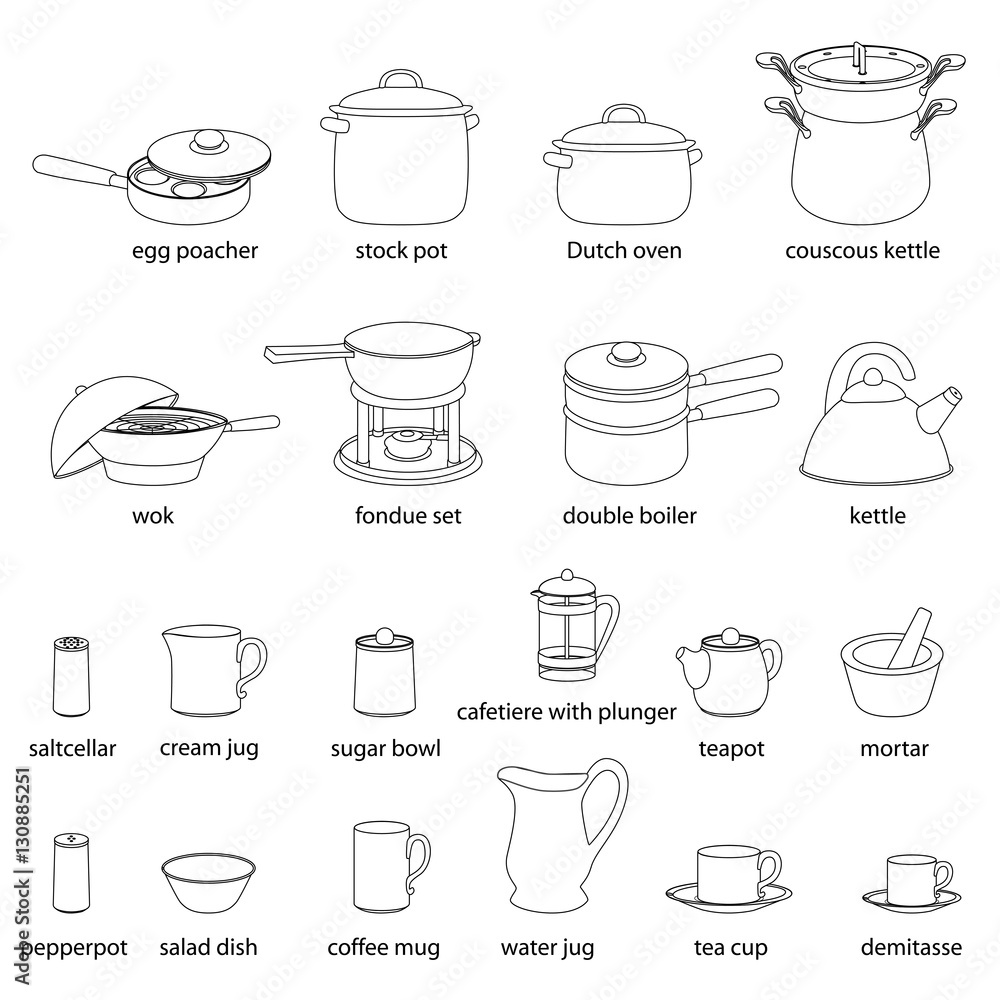 egg poacher
stock pot
Dutch oven
couscous kettle

wok
fondue set
double boiler
kettle

saltcellar
cream jug
sugar bowl
cafetiere with plunger
teapot
mortar

pepperpot
salad dish
coffee mug
water jug
tea cup
demitasse

Adobe Stock | #130885251