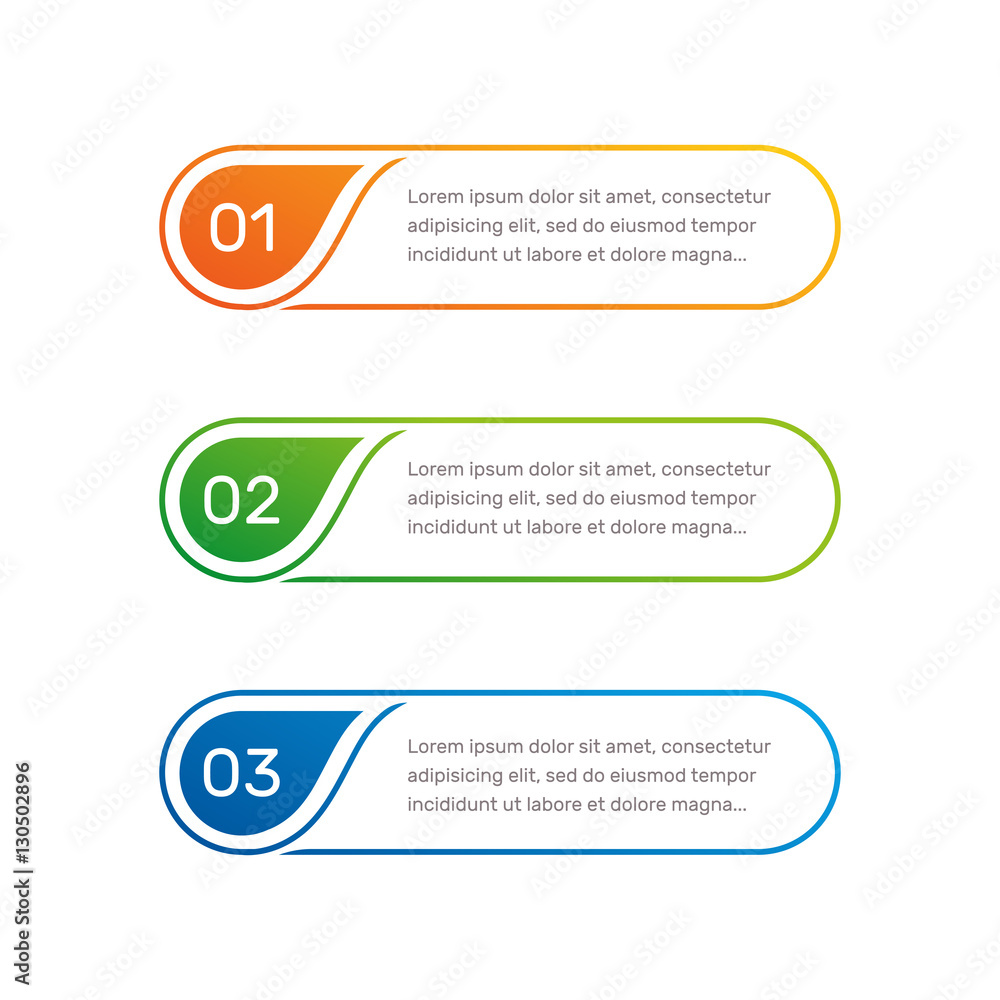 01

Lorem ipsum dolor sit amet, consectetur adipisicing elit, sed do eiusmod tempor incididunt ut labore et dolore magna...

02

Lorem ipsum dolor sit amet, consectetur adipisicing elit, sed do eiusmod tempor incididunt ut labore et dolore magna...

03

Lorem ipsum dolor sit amet, consectetur adipisicing elit, sed do eiusmod tempor incididunt ut labore et dolore magna...

Adobe Stock | #130502896