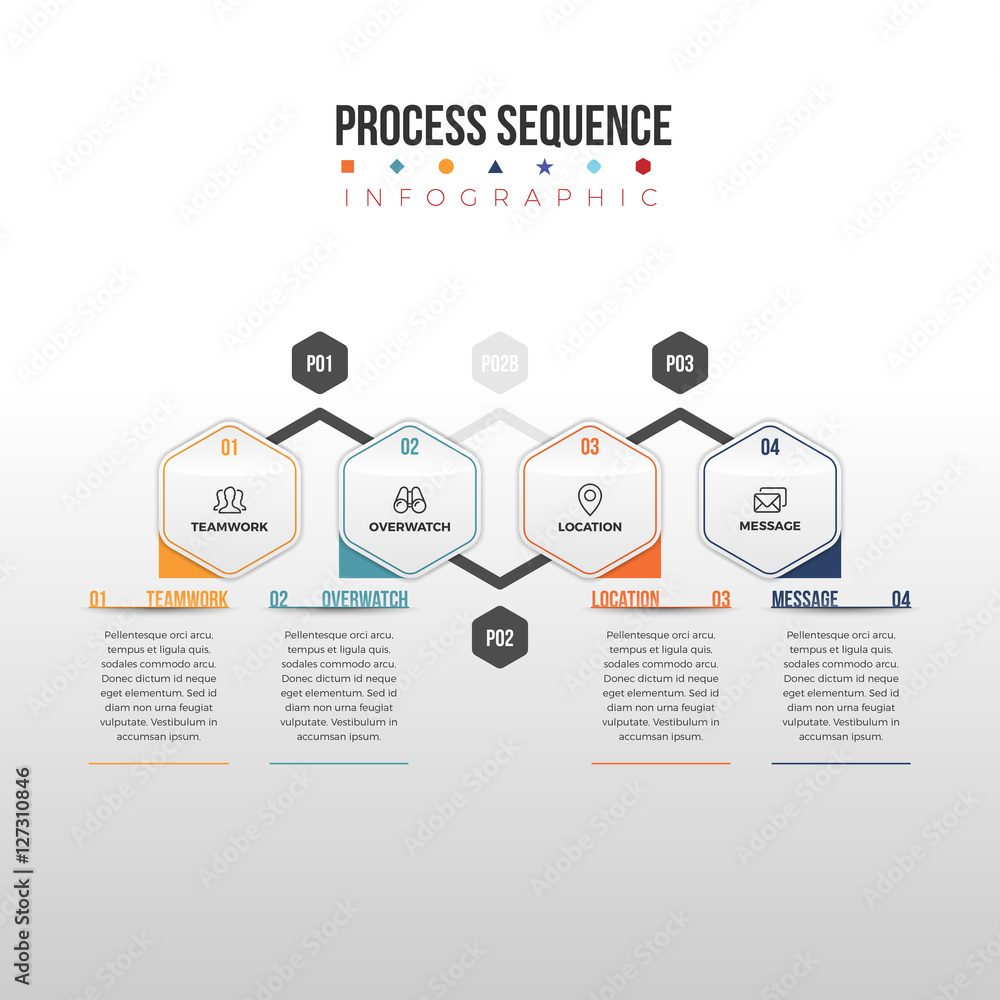 PROCESS SEQUENCE

INFOGRAPHIC

P01

P02B

P03

01
TEAMWORK

02
OVERWATCH

03
LOCATION

04
MESSAGE

P02

01 TEAMWORK

Pellentesque orci arcu, tempus et ligula quis, sodales commodo arcu. Donec dictum id neque eget elementum. Sed id diam non urna feugiat vulputate. Vestibulum in accumsan ipsum.

02 OVERWATCH

Pellentesque orci arcu, tempus et ligula quis, sodales commodo arcu. Donec dictum id neque eget elementum. Sed id diam non urna feugiat vulputate. Vestibulum in accumsan ipsum.

LOCATION 03

Pellentesque orci arcu, tempus et ligula quis, sodales commodo arcu. Donec dictum id neque eget elementum. Sed id diam non urna feugiat vulputate. Vestibulum in accumsan ipsum.

MESSAGE 04

Pellentesque orci arcu, tempus et ligula quis, sodales commodo arcu. Donec dictum id neque eget elementum. Sed id diam non urna feugiat vulputate. Vestibulum in accumsan ipsum.

Adobe Stock | #127310846