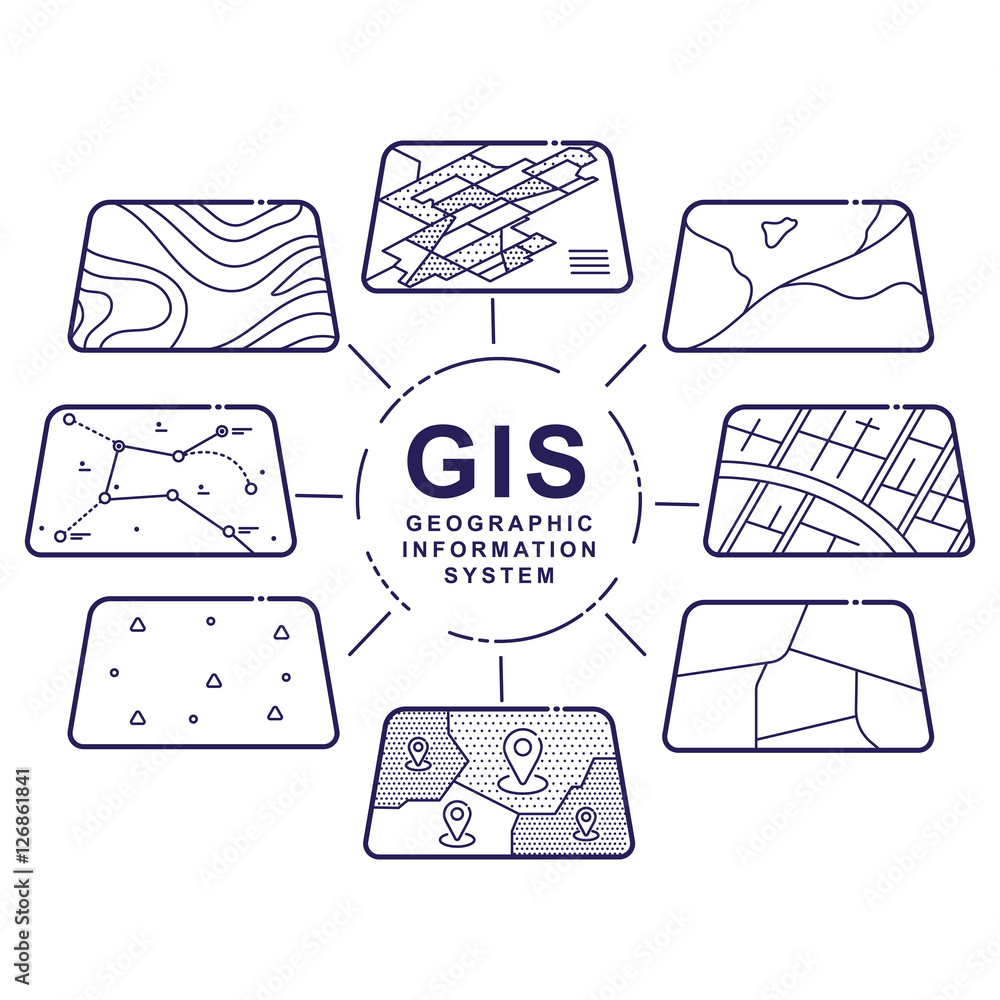 GIS
GEOGRAPHIC
INFORMATION
SYSTEM

Adobe Stock | #126861841