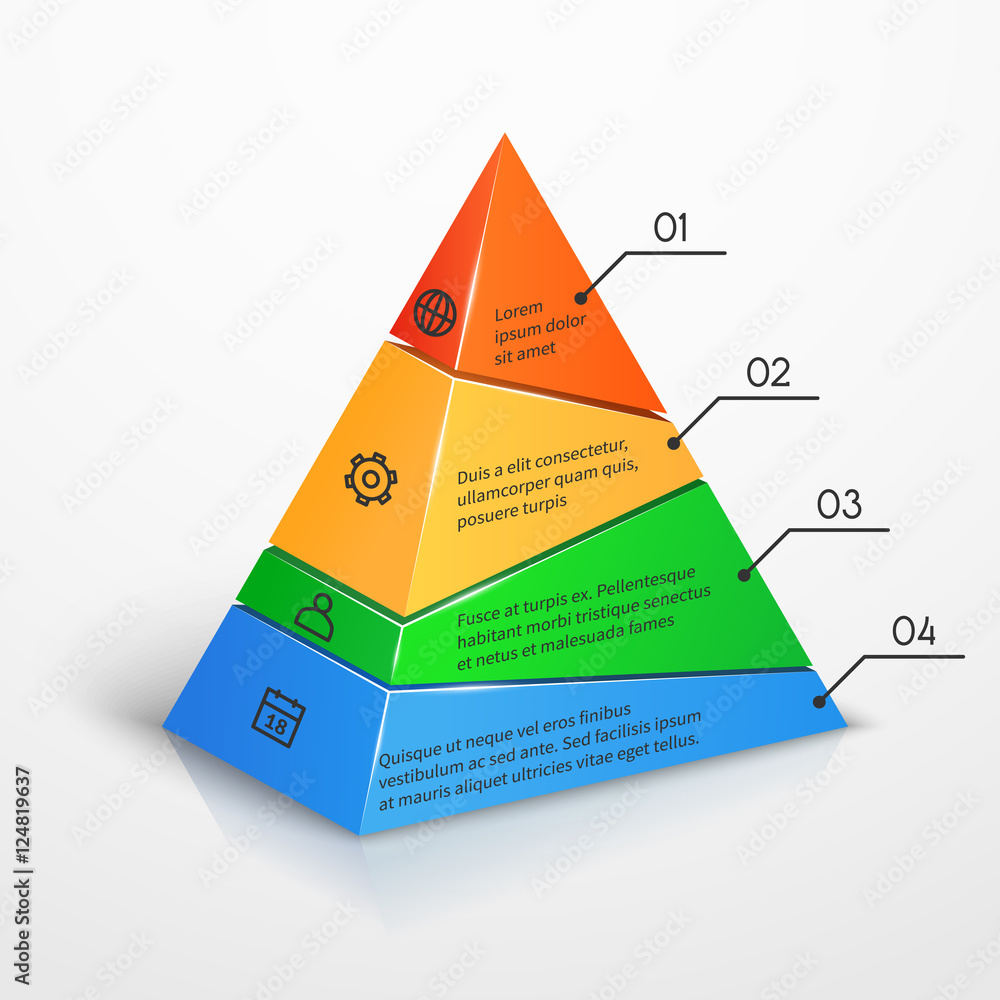 01

Lorem ipsum dolor sit amet

02

Duis a elit consectetur, ullamcorper quam quis, posuere turpis

03

Fusce at turpis ex. Pellentesque habitant morbi tristique senectus et netus et malesuada fames

04

18

Quisque ut neque vel eros finibus vestibulum ac sed ante. Sed facilisis ipsum at mauris aliquet ultricies vitae eget tellus.

Adobe Stock | #124819637