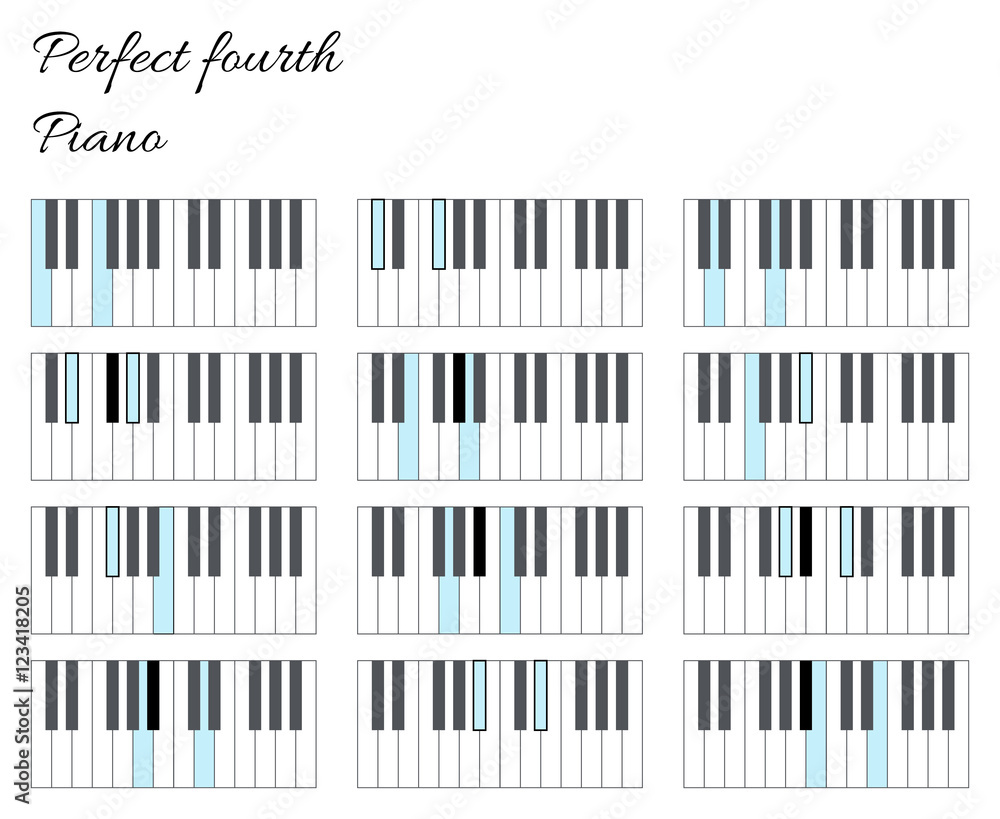 Perfect fourth
Piano

Adobe Stock | #123418205