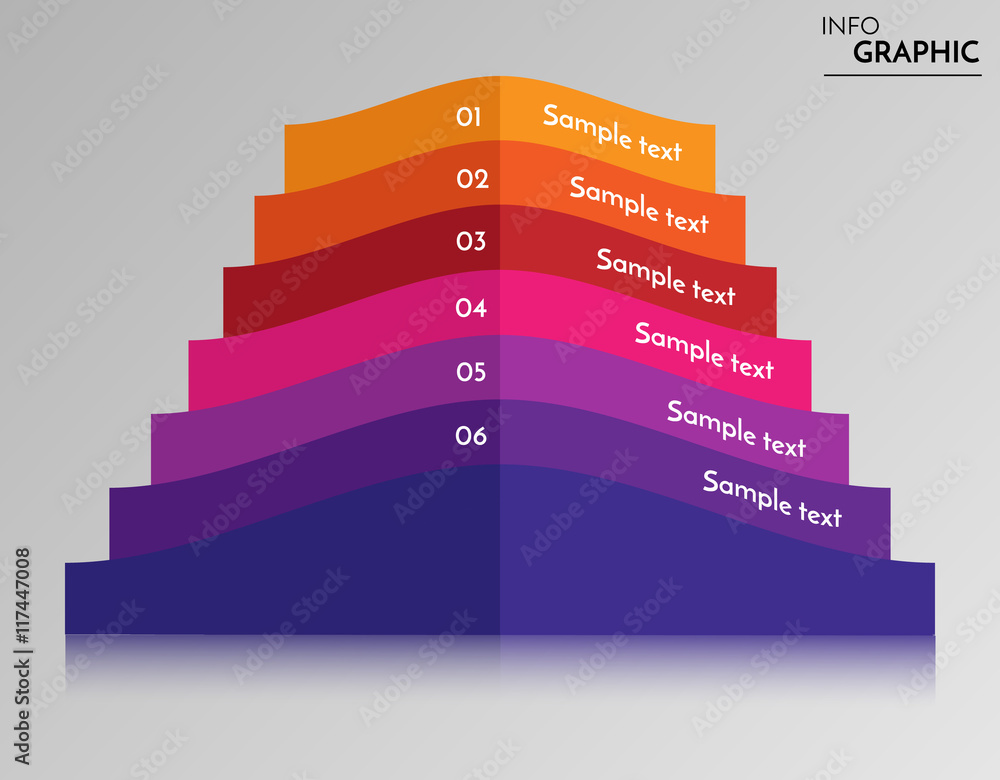 INFO
GRAPHIC

01 Sample text
02 Sample text
03 Sample text
04 Sample text
05 Sample text
06 Sample text

Adobe Stock | #117447008