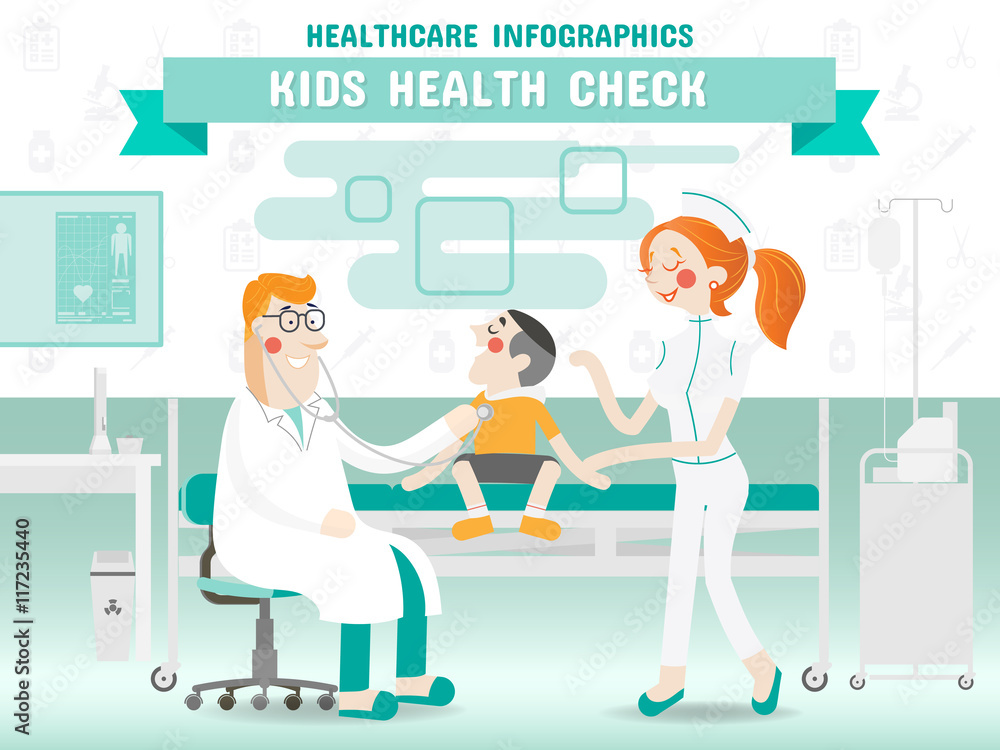 HEALTHCARE INFOGRAPHICS
KIDS HEALTH CHECK

Adobe Stock | #117235440