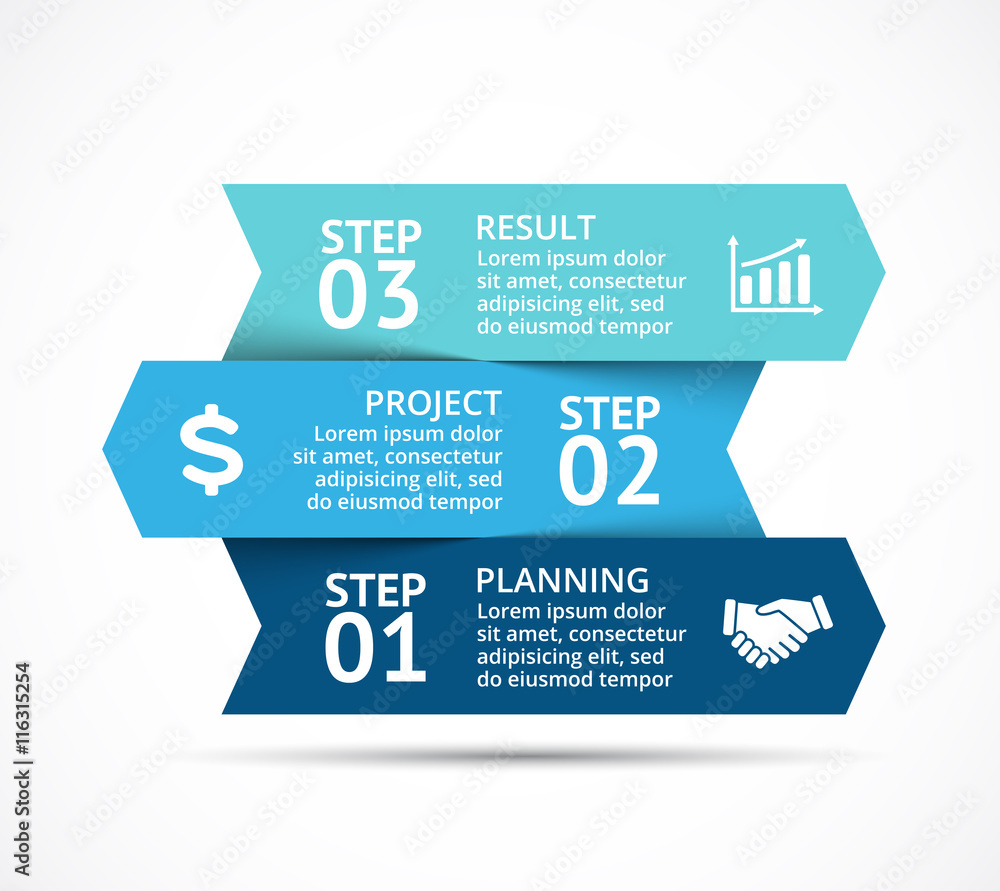 STEP 03
RESULT
Lorem ipsum dolor sit amet, consectetur adipisicing elit, sed do eiusmod tempor

$
PROJECT
Lorem ipsum dolor sit amet, consectetur adipisicing elit, sed do eiusmod tempor
STEP 02

STEP 01
PLANNING
Lorem ipsum dolor sit amet, consectetur adipisicing elit, sed do eiusmod tempor

Adobe Stock | #116315254