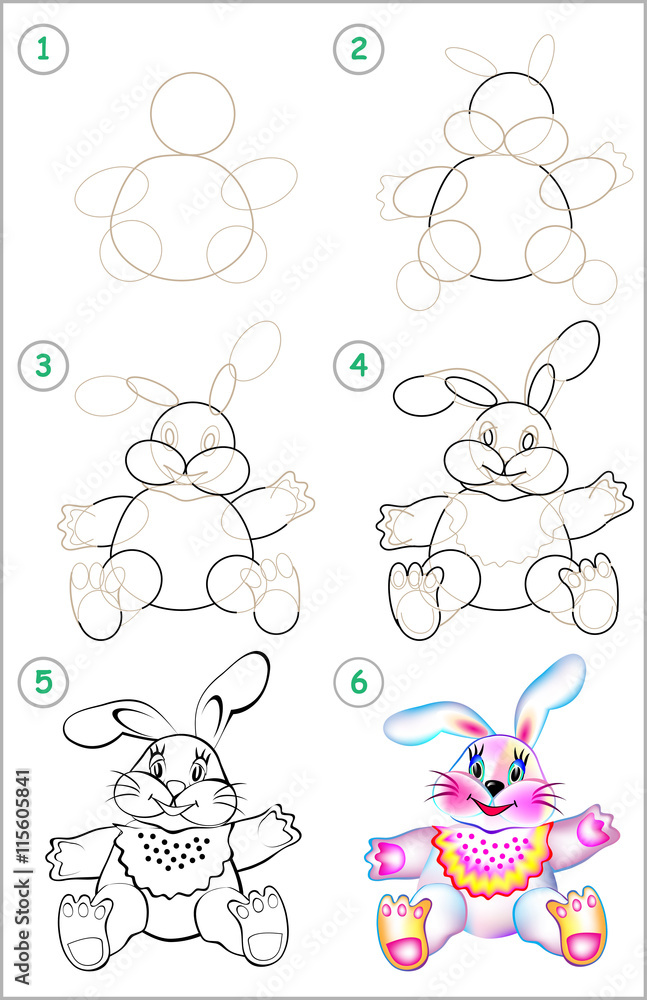 1
2
3
4
5
6
Adobe Stock | #115605841