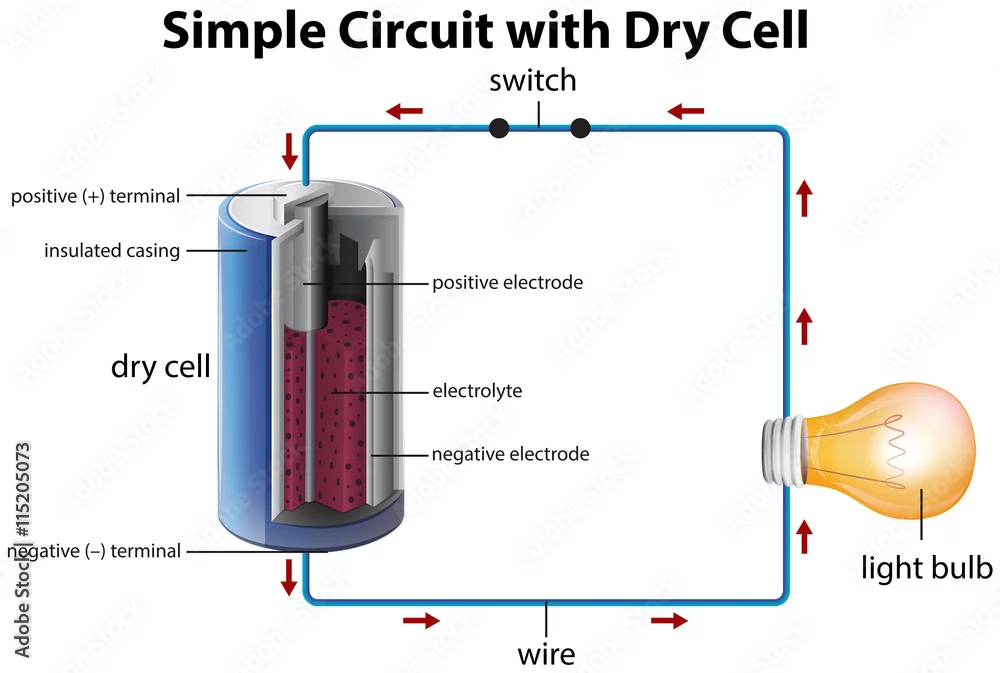 Simple Circuit with Dry Cell

switch

positive (+) terminal

insulated casing

positive electrode

dry cell

electrolyte

negative electrode

negative (–) terminal

light bulb

wire

Adobe Stock | #115205073